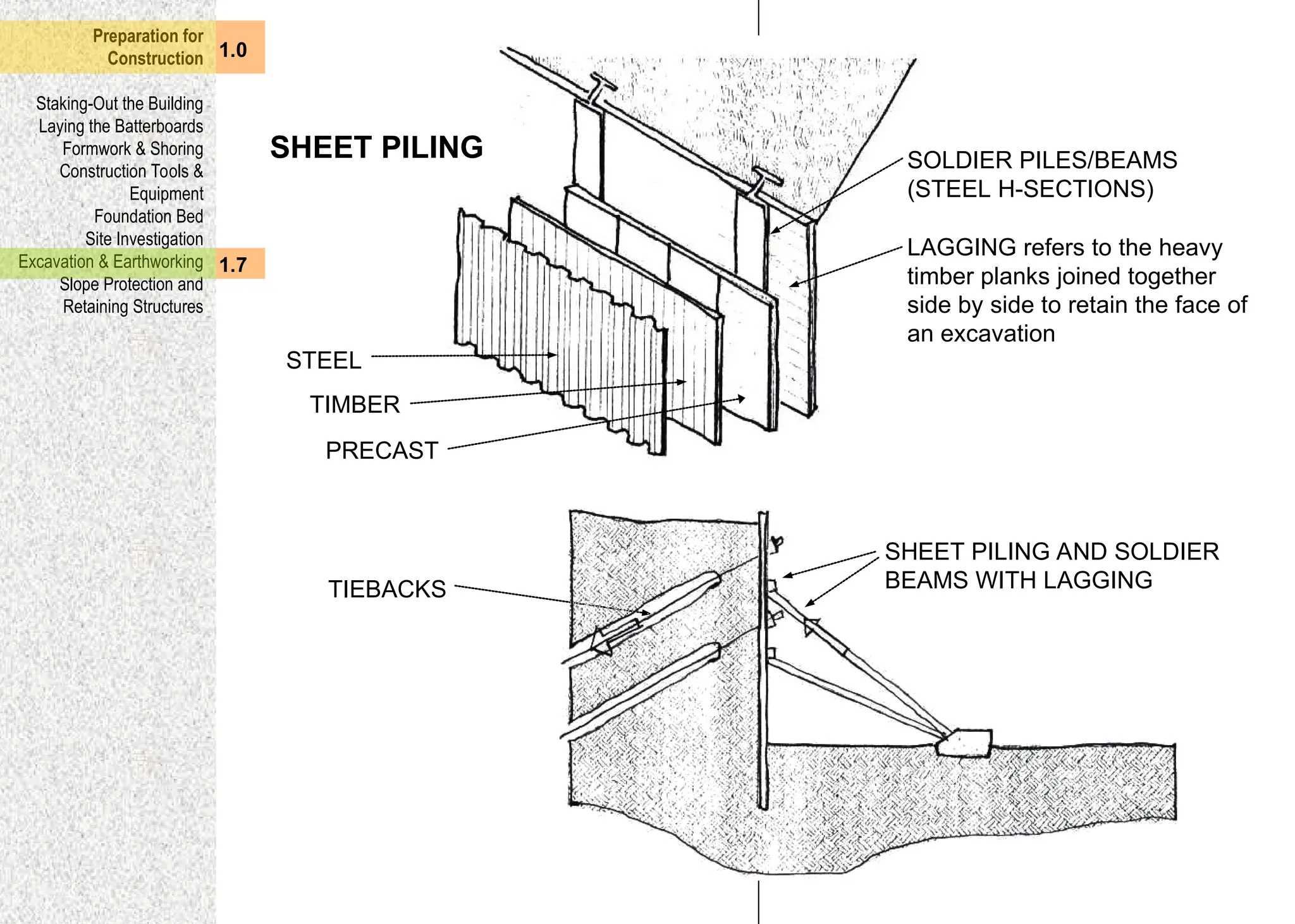 Preparation for Construction 1.0

Staking-Out the Building
Laying the Batterboards
Formwork & Shoring
Construction Tools & Equipment
Foundation Bed
Site Investigation
Excavation & Earthworking 1.7
Slope Protection and Retaining Structures

SHEET PILING

SOLDIER PILES/BEAMS (STEEL H-SECTIONS)

LAGGING refers to the heavy timber planks joined together side by side to retain the face of an excavation

STEEL

TIMBER

PRECAST

TIEBACKS

SHEET PILING AND SOLDIER BEAMS WITH LAGGING