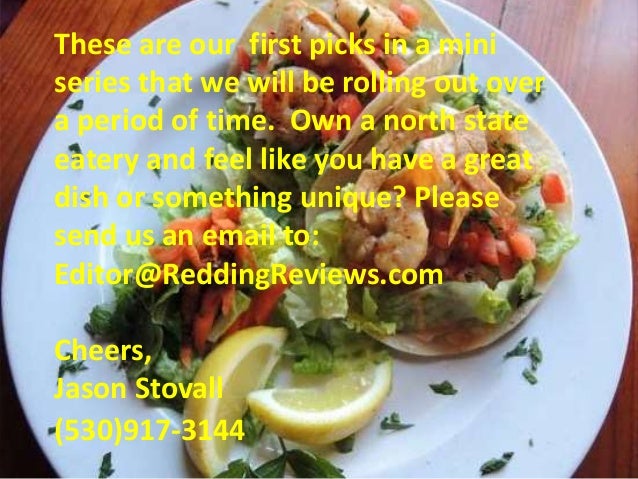 These are our first picks in a mini series that we will be rolling out over a period of time. Own a north state eatery and feel like you have a great dish or something unique? Please send us an email to: Editor@ReddingReviews.com

Cheers,
Jason Stovall
(530)917-3144