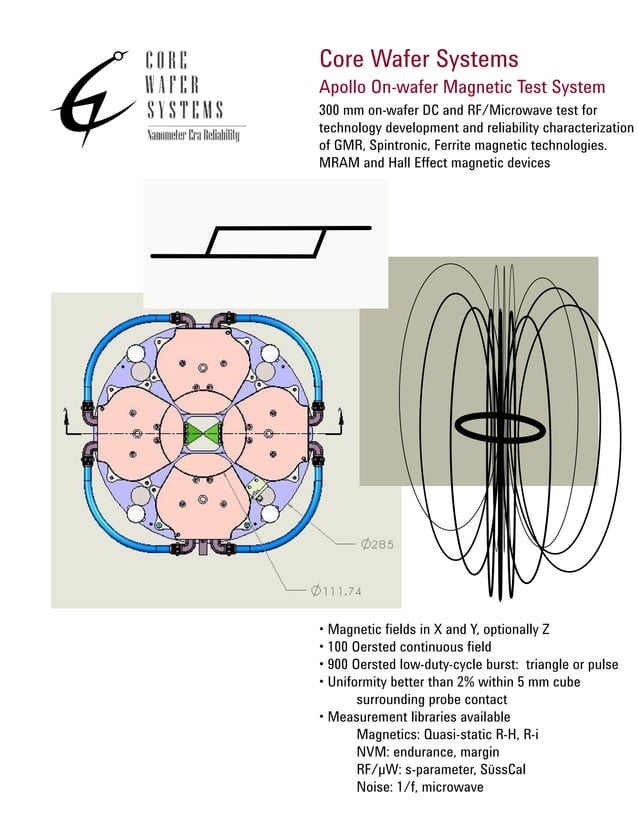 CORE
WAFER
SYSTEMS
Nanometer Era Reliability

Core Wafer Systems

Apollo On-wafer Magnetic Test System

300 mm on-wafer DC and RF/Microwave test for technology development and reliability characterization of GMR, Spintronic, Ferrite magnetic technologies. MRAM and Hall Effect magnetic devices

Ø285

Ø111.74

• Magnetic fields in X and Y, optionally Z
• 100 Oersted continuous field
• 900 Oersted low-duty-cycle burst: triangle or pulse
• Uniformity better than 2% within 5 mm cube surrounding probe contact
• Measurement libraries available
Magnetics: Quasi-static R-H, R-i
NVM: endurance, margin
RF/μW: s-parameter, SüssCal
Noise: 1/f, microwave