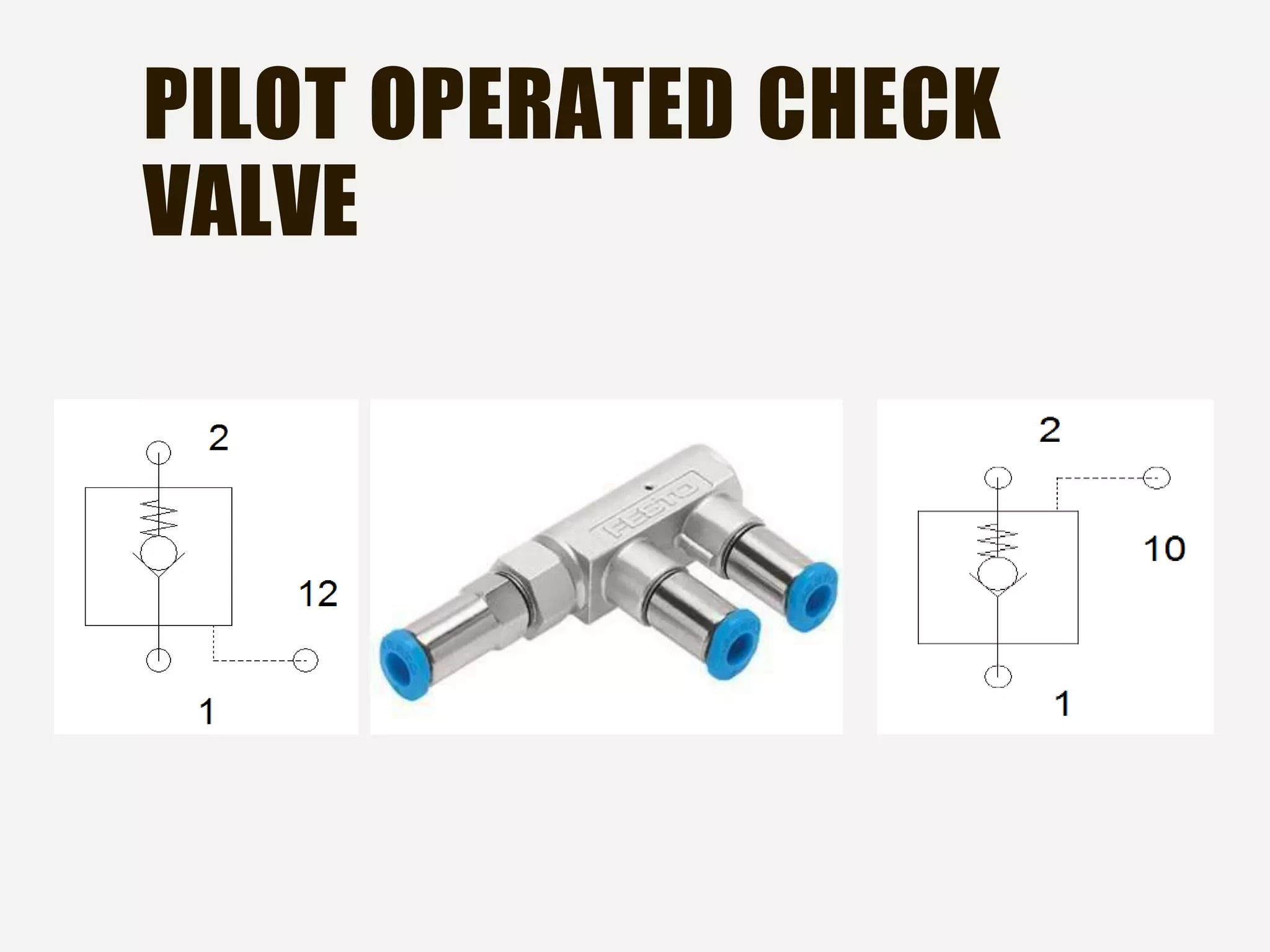 PILOT OPERATED CHECK VALVE

2

12

1

FESTO

2

10

1