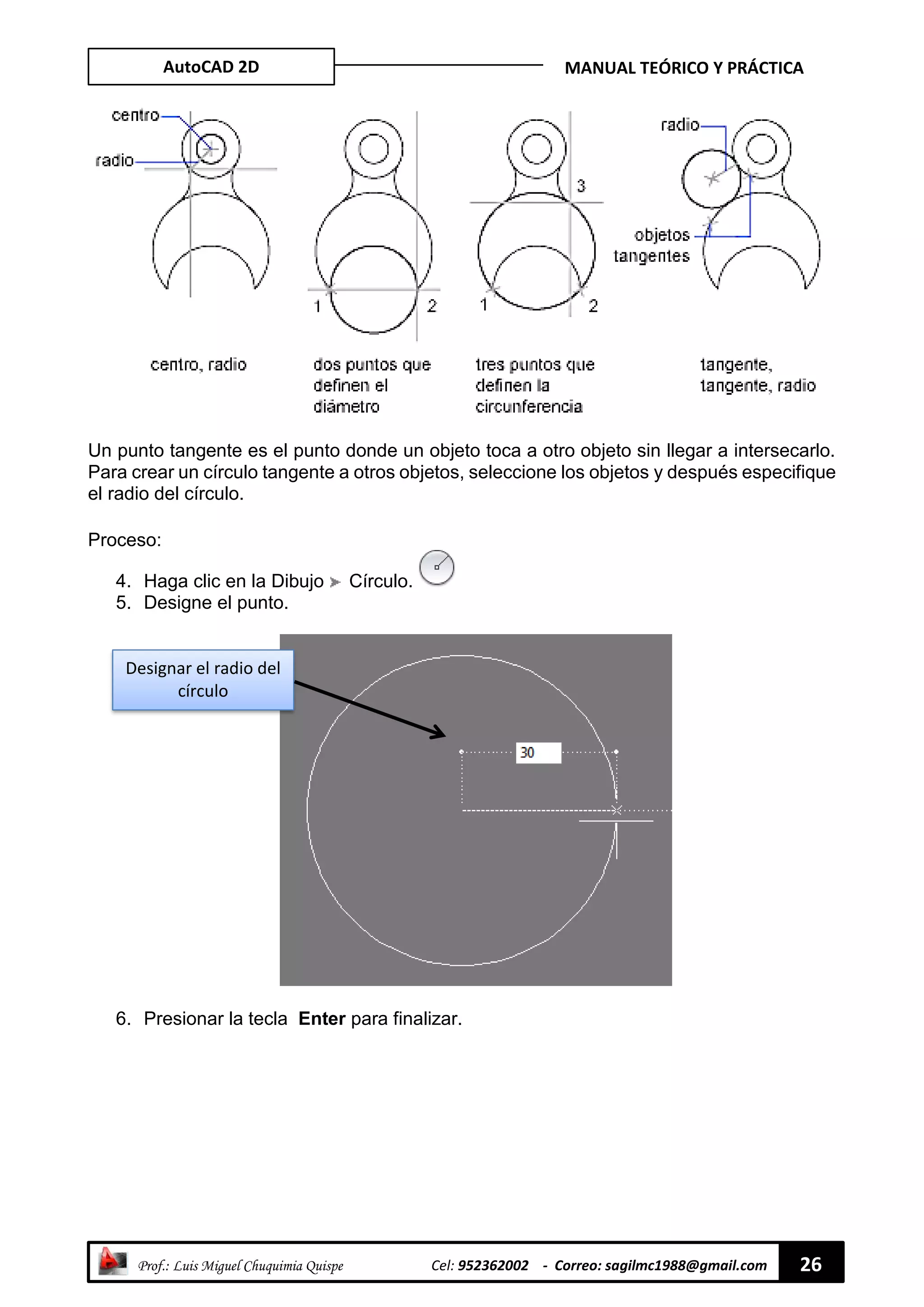 AutoCAD 2D

MANUAL TEÓRICO Y PRÁCTICA

centro
radio

1 2

3
1 2

radio
objetos tangentes

centro, radio

dos puntos que definen el diámetro

tres puntos que definen la circunferencia

tangente, tangente, radio

Un punto tangente es el punto donde un objeto toca a otro objeto sin llegar a intersecarlo. Para crear un círculo tangente a otros objetos, seleccione los objetos y después especifique el radio del círculo.

Proceso:

4. Haga clic en la Dibujo ➤ Círculo.
5. Designe el punto.

Designar el radio del círculo

30

6. Presionar la tecla **Enter** para finalizar.

Prof.: Luis Miguel Chuquimia Quispe Cel: 952362002 - Correo: sagilmc1988@gmail.com 26