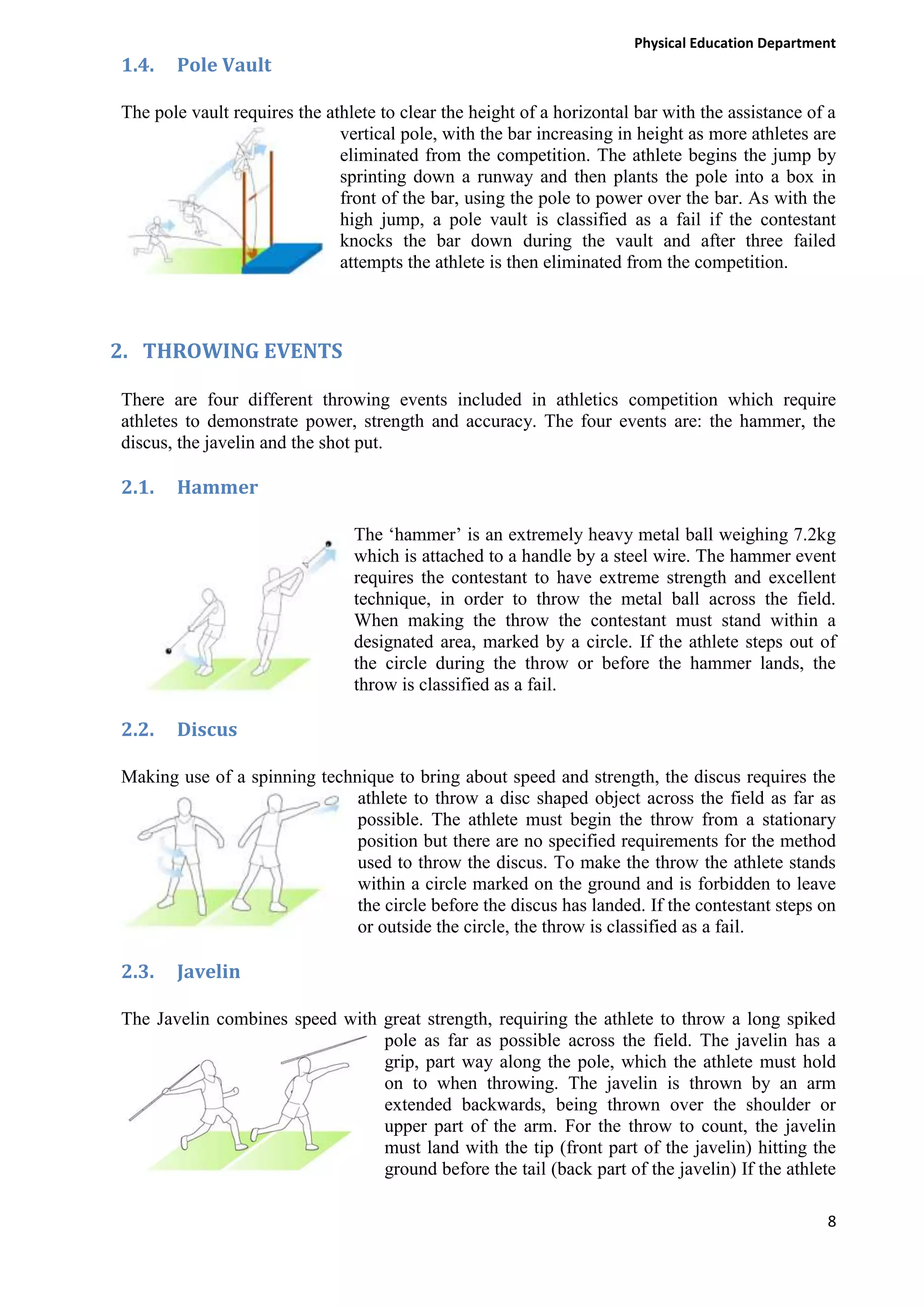 Physical Education Department

1.4. Pole Vault

The pole vault requires the athlete to clear the height of a horizontal bar with the assistance of a vertical pole, with the bar increasing in height as more athletes are eliminated from the competition. The athlete begins the jump by sprinting down a runway and then plants the pole into a box in front of the bar, using the pole to power over the bar. As with the high jump, a pole vault is classified as a fail if the contestant knocks the bar down during the vault and after three failed attempts the athlete is then eliminated from the competition.

2. THROWING EVENTS

There are four different throwing events included in athletics competition which require athletes to demonstrate power, strength and accuracy. The four events are: the hammer, the discus, the javelin and the shot put.

2.1. Hammer

The ‘hammer’ is an extremely heavy metal ball weighing 7.2kg which is attached to a handle by a steel wire. The hammer event requires the contestant to have extreme strength and excellent technique, in order to throw the metal ball across the field. When making the throw the contestant must stand within a designated area, marked by a circle. If the athlete steps out of the circle during the throw or before the hammer lands, the throw is classified as a fail.

2.2. Discus

Making use of a spinning technique to bring about speed and strength, the discus requires the athlete to throw a disc shaped object across the field as far as possible. The athlete must begin the throw from a stationary position but there are no specified requirements for the method used to throw the discus. To make the throw the athlete stands within a circle marked on the ground and is forbidden to leave the circle before the discus has landed. If the contestant steps on or outside the circle, the throw is classified as a fail.

2.3. Javelin

The Javelin combines speed with great strength, requiring the athlete to throw a long spiked pole as far as possible across the field. The javelin has a grip, part way along the pole, which the athlete must hold on to when throwing. The javelin is thrown by an arm extended backwards, being thrown over the shoulder or upper part of the arm. For the throw to count, the javelin must land with the tip (front part of the javelin) hitting the ground before the tail (back part of the javelin) If the athlete

8