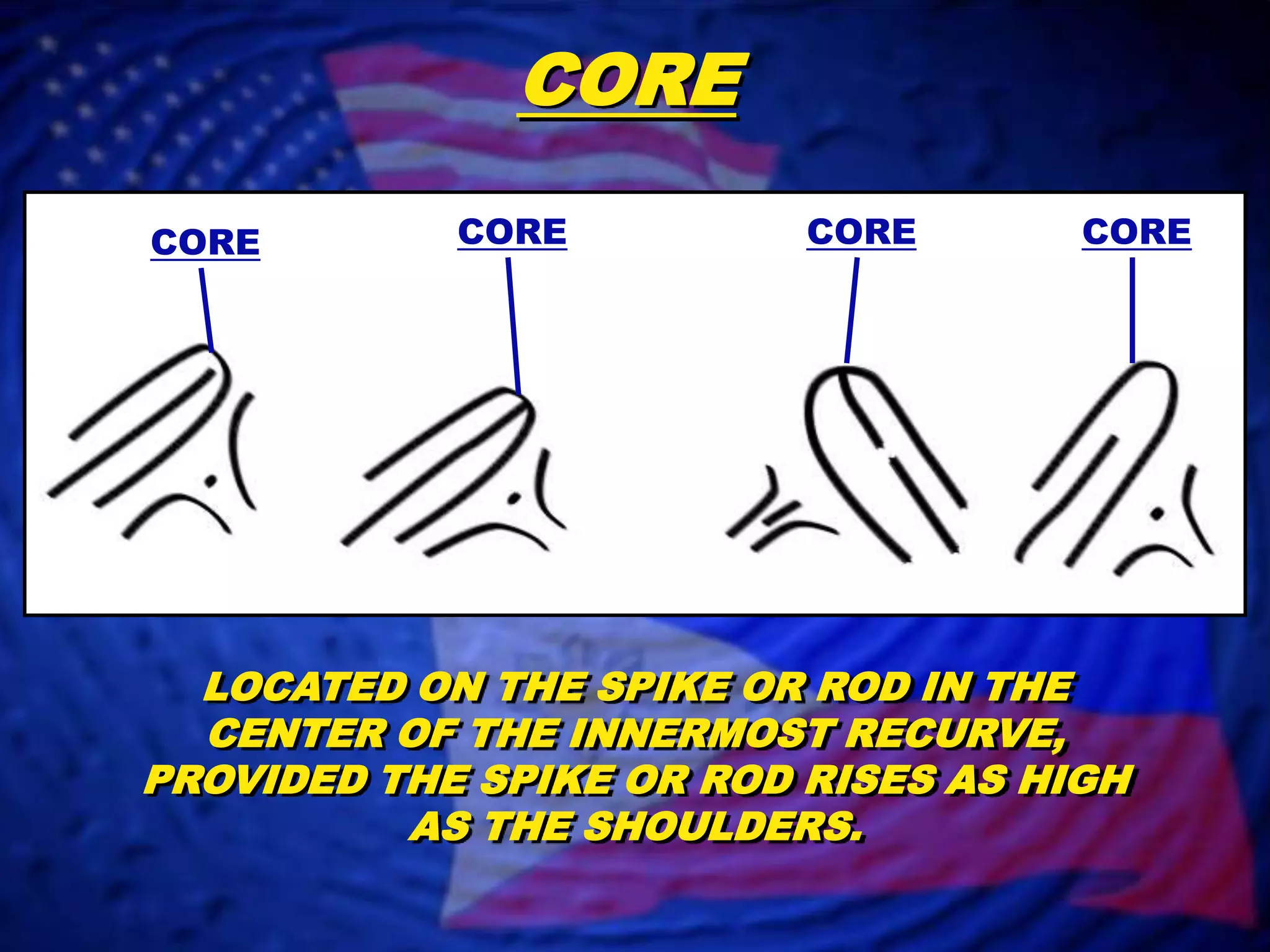 CORE

CORE CORE CORE CORE

LOCATED ON THE SPIKE OR ROD IN THE CENTER OF THE INNERMOST RECURVE, PROVIDED THE SPIKE OR ROD RISES AS HIGH AS THE SHOULDERS.