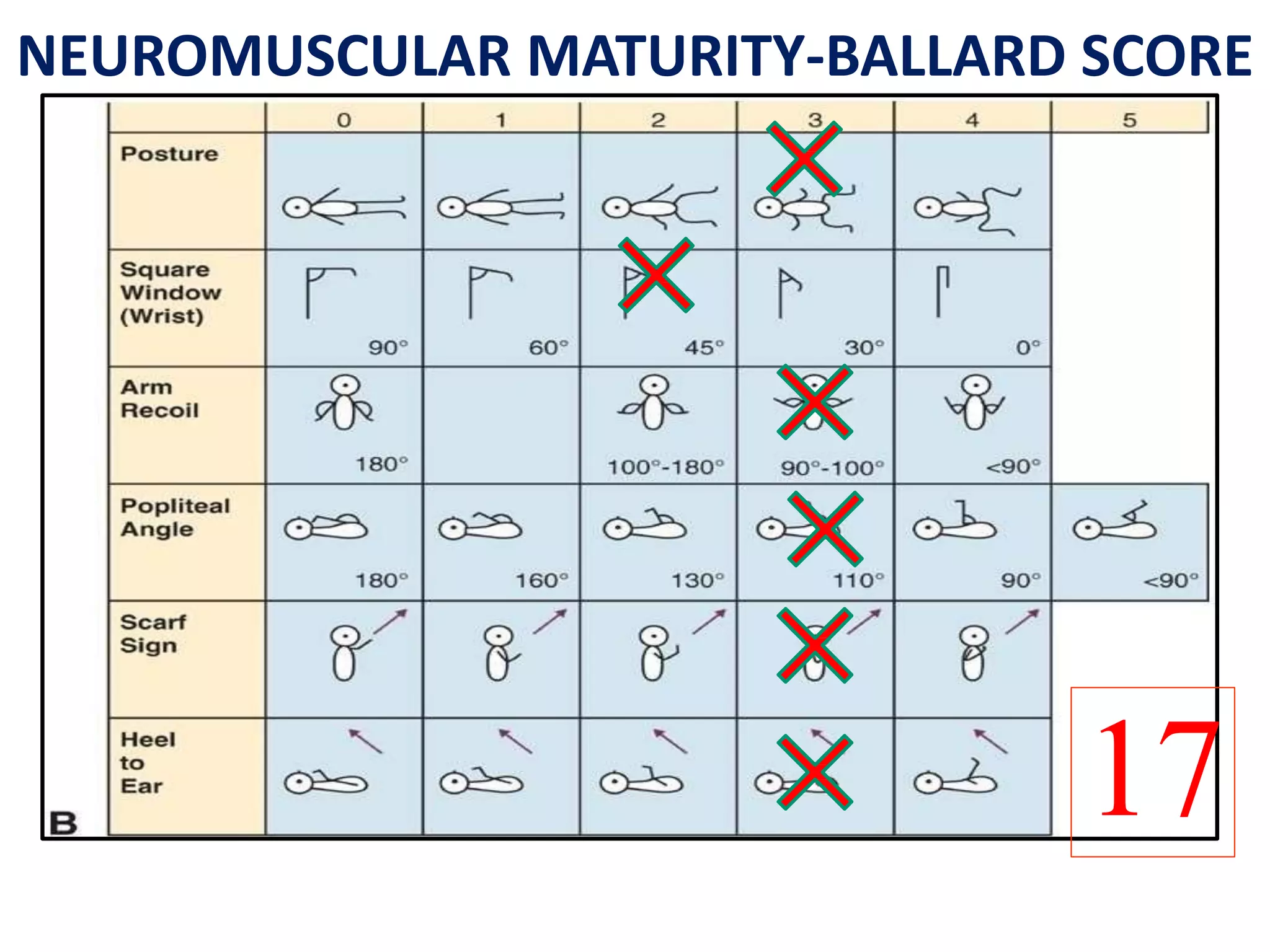 NEUROMUSCULAR MATURITY-BALLARD SCORE

|  | 0 | 1 | 2 | 3 | 4 | 5 |
|---|---|---|---|---|---|---|
| Posture |  |  |  |  |  |  |
| Square Window (Wrist) | 90° | 60° | 45° | 30° | 0° |  |
| Arm Recoil | 180° |  | 100°-180° | 90°-100° | <90° |  |
| Popliteal Angle | 180° | 160° | 130° | 110° | 90° | <90° |
| Scarf Sign |  |  |  |  |  |  |
| Heel to Ear |  |  |  |  |  |  |

B

17