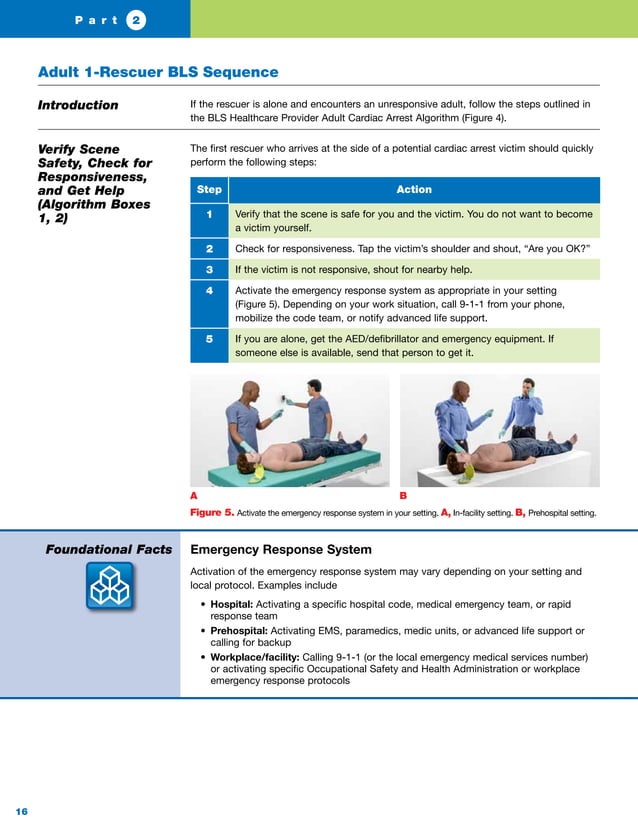 Part 2

Adult 1-Rescuer BLS Sequence

Introduction

If the rescuer is alone and encounters an unresponsive adult, follow the steps outlined in the BLS Healthcare Provider Adult Cardiac Arrest Algorithm (Figure 4).

Verify Scene Safety, Check for Responsiveness, and Get Help (Algorithm Boxes 1, 2)

The first rescuer who arrives at the side of a potential cardiac arrest victim should quickly perform the following steps:

| Step | Action |
|---|---|
| 1 | Verify that the scene is safe for you and the victim. You do not want to become a victim yourself. |
| 2 | Check for responsiveness. Tap the victim's shoulder and shout, "Are you OK?" |
| 3 | If the victim is not responsive, shout for nearby help. |
| 4 | Activate the emergency response system as appropriate in your setting (Figure 5). Depending on your work situation, call 9-1-1 from your phone, mobilize the code team, or notify advanced life support. |
| 5 | If you are alone, get the AED/defibrillator and emergency equipment. If someone else is available, send that person to get it. |

A

B

Figure 5. Activate the emergency response system in your setting. A, In-facility setting. B, Prehospital setting.

Foundational Facts

Emergency Response System

Activation of the emergency response system may vary depending on your setting and local protocol. Examples include

• Hospital: Activating a specific hospital code, medical emergency team, or rapid response team
• Prehospital: Activating EMS, paramedics, medic units, or advanced life support or calling for backup
• Workplace/facility: Calling 9-1-1 (or the local emergency medical services number) or activating specific Occupational Safety and Health Administration or workplace emergency response protocols

16