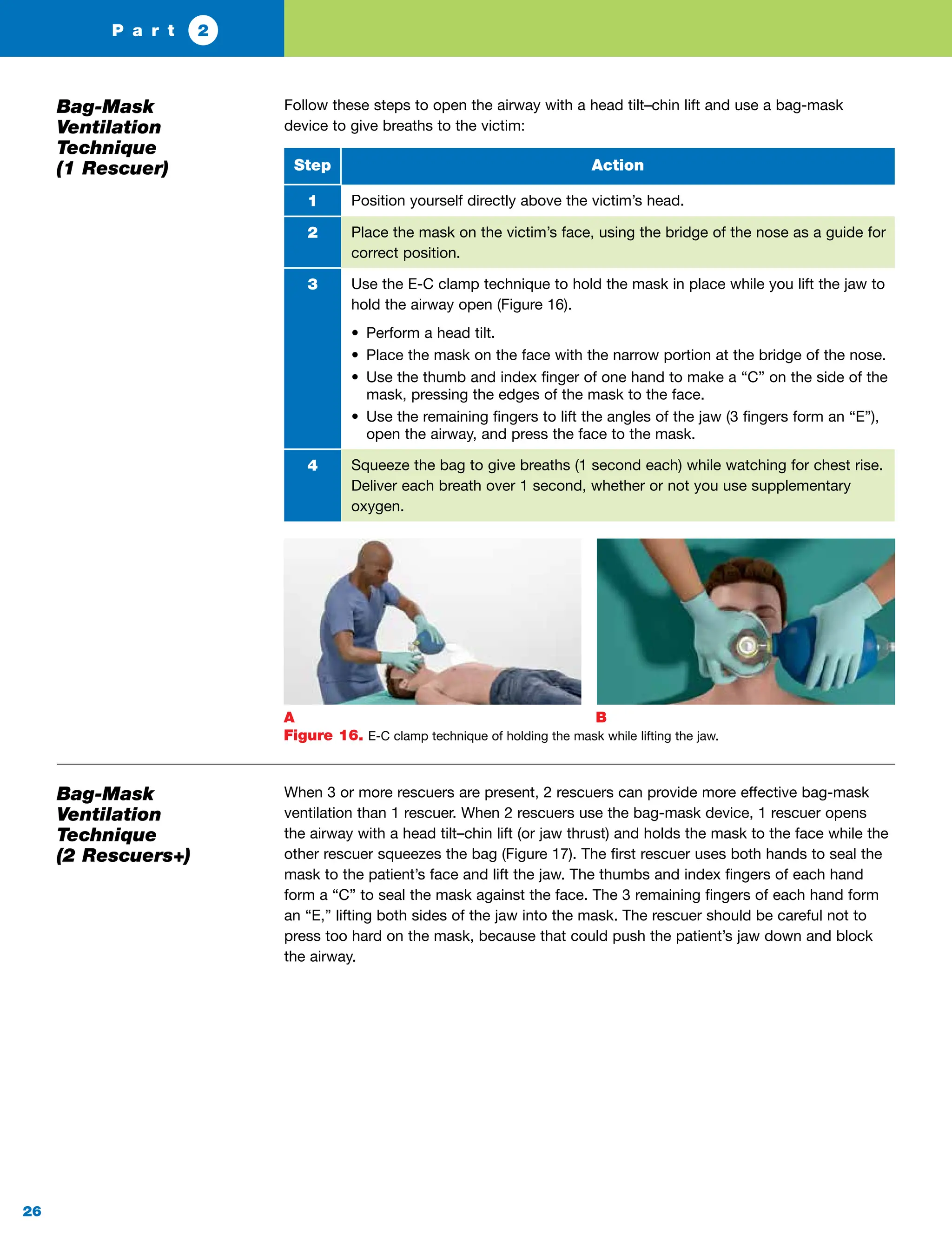 Part 2

Bag-Mask Ventilation Technique (1 Rescuer)

Follow these steps to open the airway with a head tilt–chin lift and use a bag-mask device to give breaths to the victim:

| Step | Action |
|---|---|
| 1 | Position yourself directly above the victim's head. |
| 2 | Place the mask on the victim's face, using the bridge of the nose as a guide for correct position. |
| 3 | Use the E-C clamp technique to hold the mask in place while you lift the jaw to hold the airway open (Figure 16). • Perform a head tilt. • Place the mask on the face with the narrow portion at the bridge of the nose. • Use the thumb and index finger of one hand to make a "C" on the side of the mask, pressing the edges of the mask to the face. • Use the remaining fingers to lift the angles of the jaw (3 fingers form an "E"), open the airway, and press the face to the mask. |
| 4 | Squeeze the bag to give breaths (1 second each) while watching for chest rise. Deliver each breath over 1 second, whether or not you use supplementary oxygen. |

A
B
Figure 16. E-C clamp technique of holding the mask while lifting the jaw.

Bag-Mask Ventilation Technique (2 Rescuers+)

When 3 or more rescuers are present, 2 rescuers can provide more effective bag-mask ventilation than 1 rescuer. When 2 rescuers use the bag-mask device, 1 rescuer opens the airway with a head tilt–chin lift (or jaw thrust) and holds the mask to the face while the other rescuer squeezes the bag (Figure 17). The first rescuer uses both hands to seal the mask to the patient's face and lift the jaw. The thumbs and index fingers of each hand form a "C" to seal the mask against the face. The 3 remaining fingers of each hand form an "E," lifting both sides of the jaw into the mask. The rescuer should be careful not to press too hard on the mask, because that could push the patient's jaw down and block the airway.

26