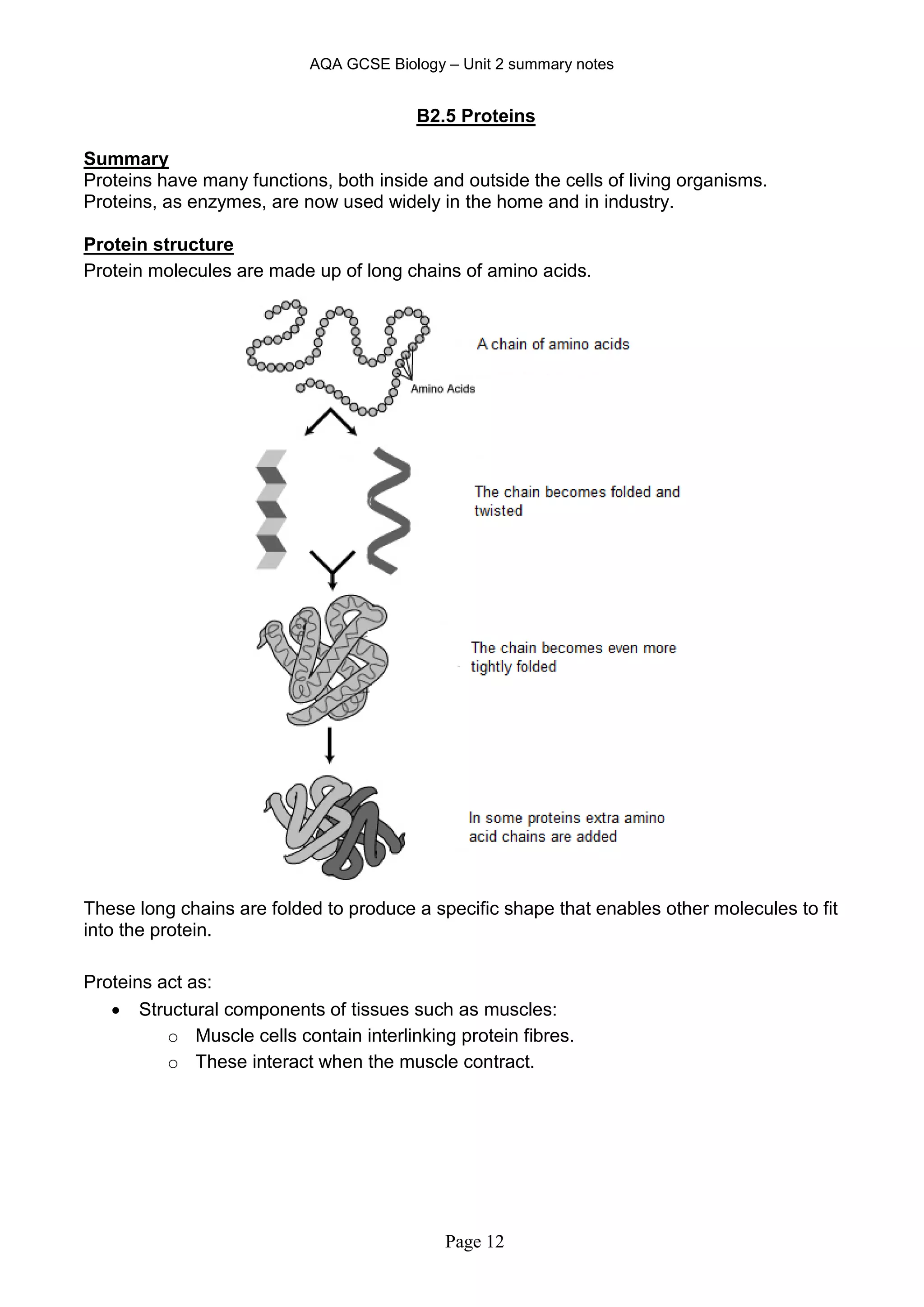 AQA GCSE Biology – Unit 2 summary notes

B2.5 Proteins

Summary
Proteins have many functions, both inside and outside the cells of living organisms. Proteins, as enzymes, are now used widely in the home and in industry.

Protein structure
Protein molecules are made up of long chains of amino acids.

A chain of amino acids

Amino Acids

The chain becomes folded and twisted

The chain becomes even more tightly folded

In some proteins extra amino acid chains are added

These long chains are folded to produce a specific shape that enables other molecules to fit into the protein.

Proteins act as:
• Structural components of tissues such as muscles:
  o Muscle cells contain interlinking protein fibres.
  o These interact when the muscle contract.

Page 12