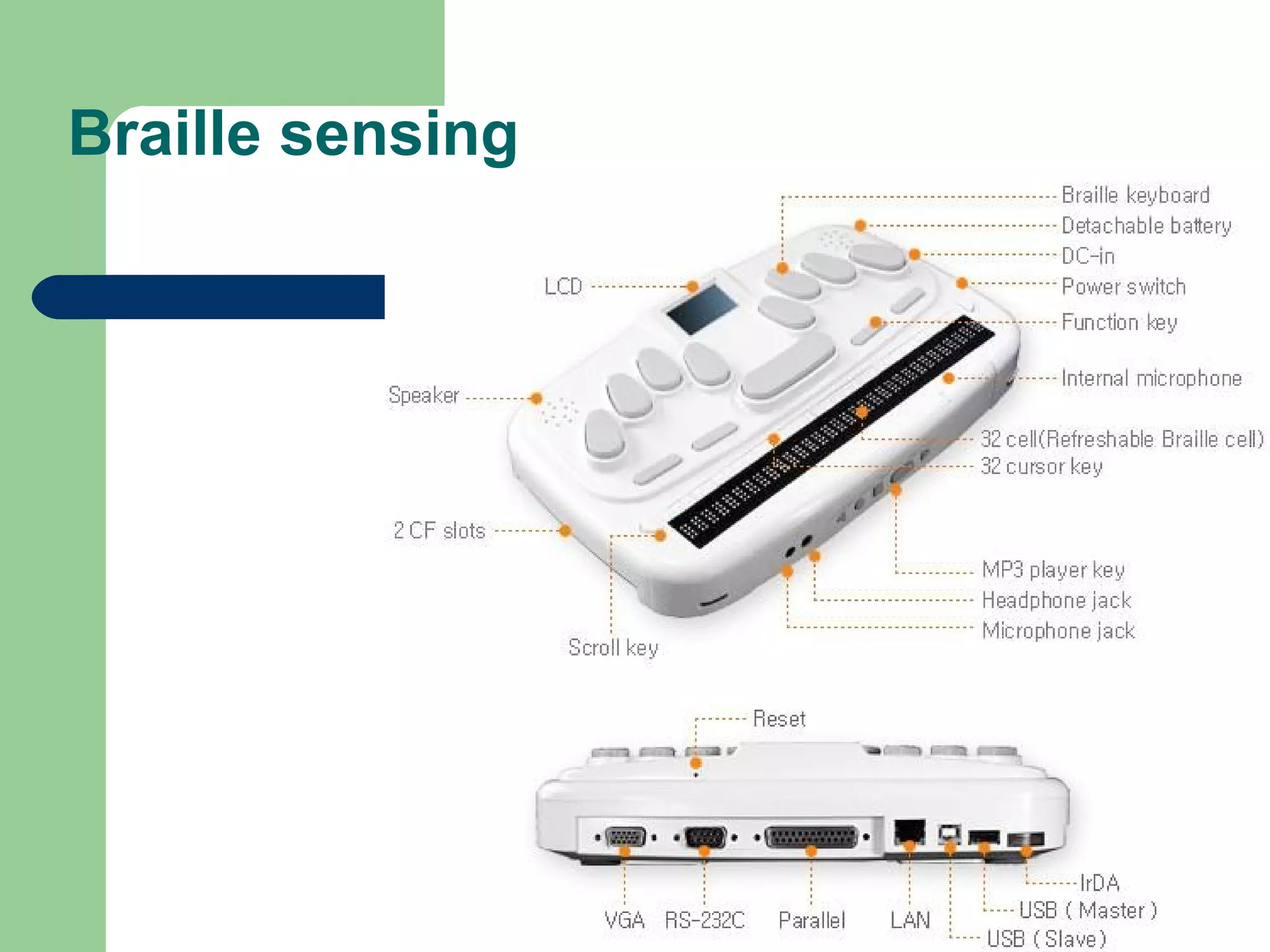 Braille sensing

Braille keyboard
Detachable battery
DC-in
Power switch
Function key
Internal microphone
32 cell(Refreshable Braille cell)
32 cursor key
MP3 player key
Headphone jack
Microphone jack
LCD
Speaker
2 CF slots
Scroll key

Reset
VGA
RS-232C
Parallel
LAN
IrDA
USB ( Master )
USB ( Slave )