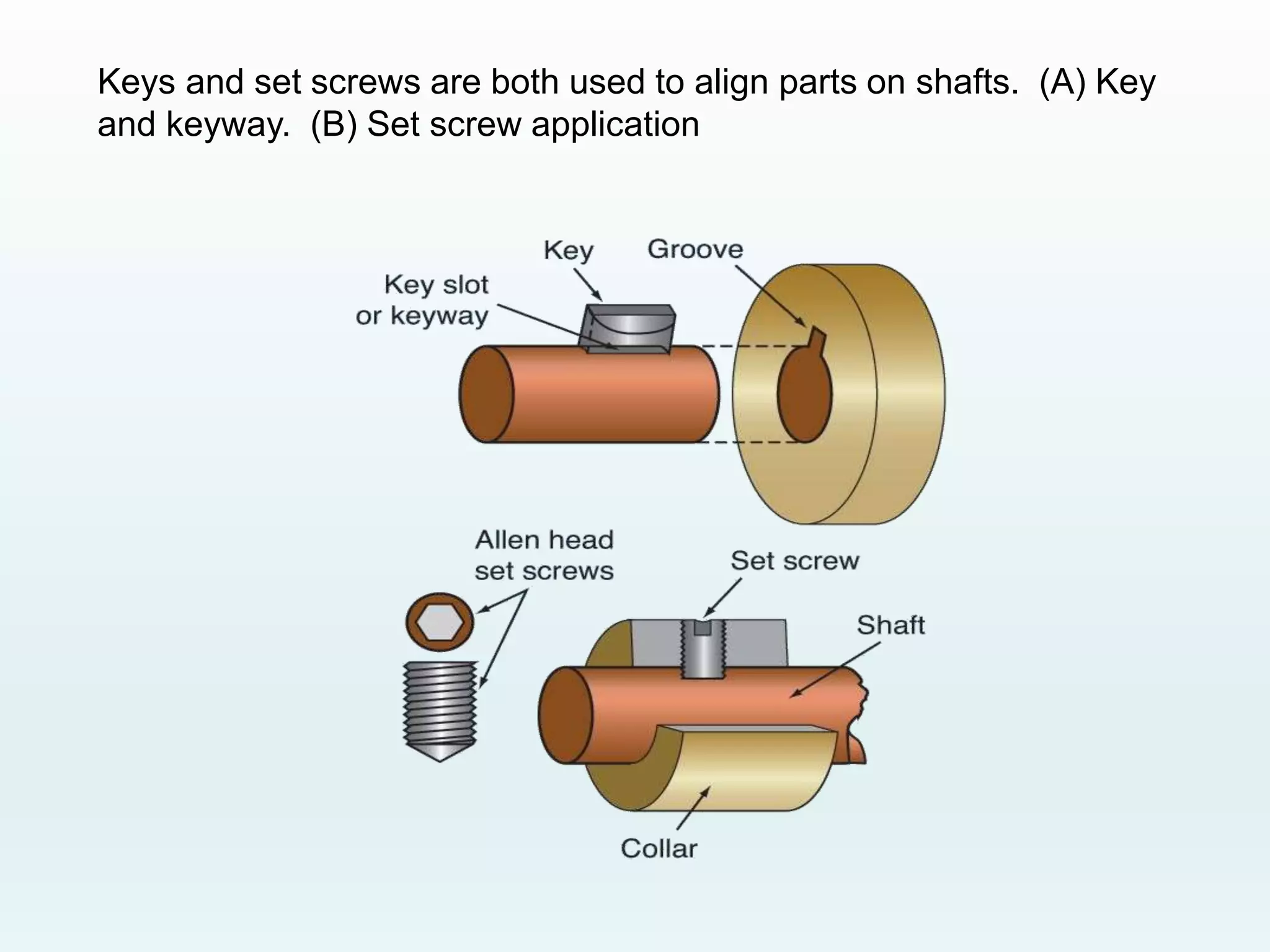 Keys and set screws are both used to align parts on shafts.  (A) Key and keyway.  (B) Set screw application

Key

Groove

Key slot
or keyway

Allen head
set screws

Set screw

Shaft

Collar