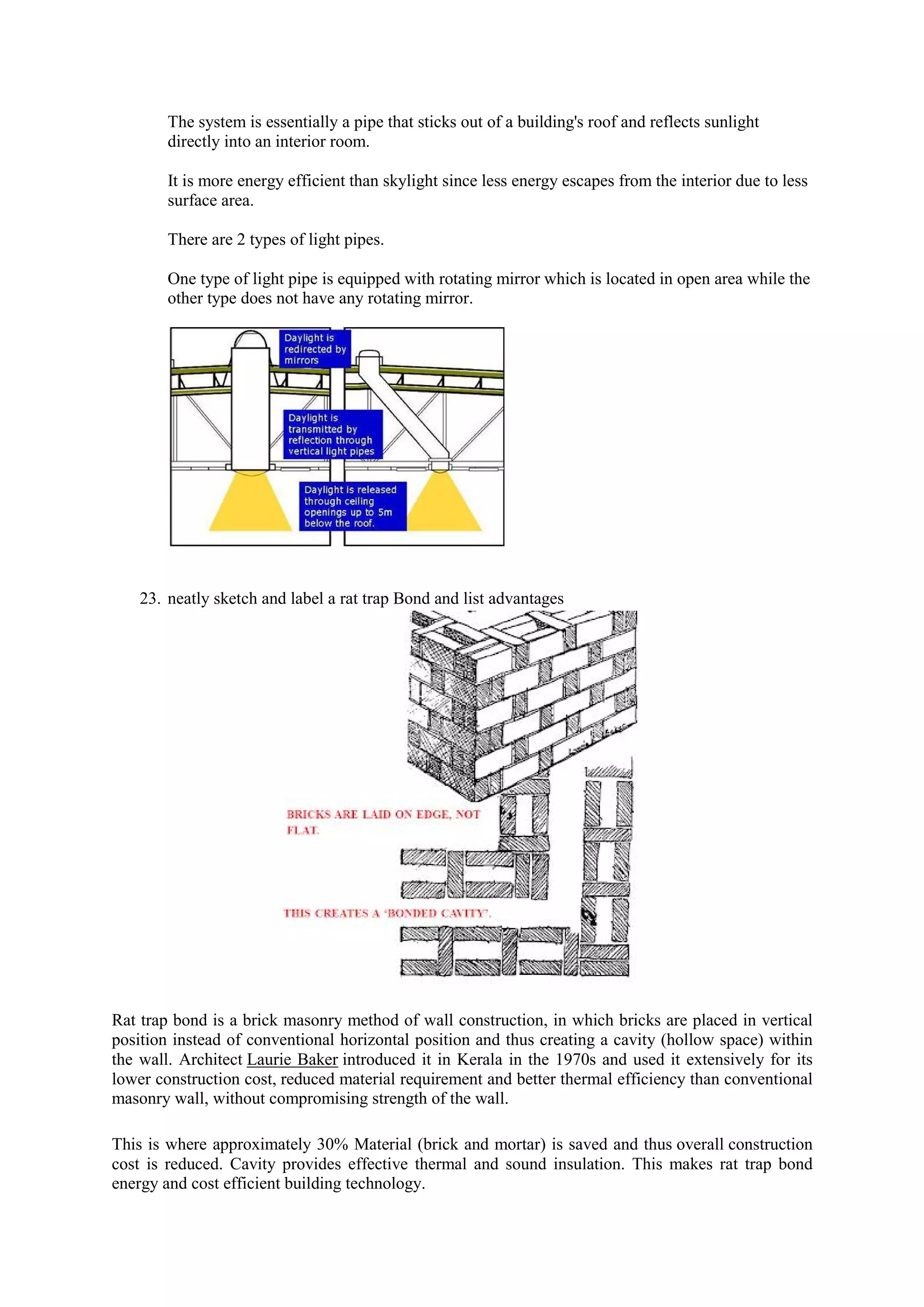 The system is essentially a pipe that sticks out of a building's roof and reflects sunlight directly into an interior room.

It is more energy efficient than skylight since less energy escapes from the interior due to less surface area.

There are 2 types of light pipes.

One type of light pipe is equipped with rotating mirror which is located in open area while the other type does not have any rotating mirror.

Daylight is redirected by mirrors

Daylight is transmitted by reflection through vertical light pipes

Daylight is released through ceiling openings up to 5m below the roof.

23. neatly sketch and label a rat trap Bond and list advantages

BRICKS ARE LAID ON EDGE, NOT FLAT.

THIS CREATES A 'BONDED CAVITY'.

Rat trap bond is a brick masonry method of wall construction, in which bricks are placed in vertical position instead of conventional horizontal position and thus creating a cavity (hollow space) within the wall. Architect Laurie Baker introduced it in Kerala in the 1970s and used it extensively for its lower construction cost, reduced material requirement and better thermal efficiency than conventional masonry wall, without compromising strength of the wall.

This is where approximately 30% Material (brick and mortar) is saved and thus overall construction cost is reduced. Cavity provides effective thermal and sound insulation. This makes rat trap bond energy and cost efficient building technology.