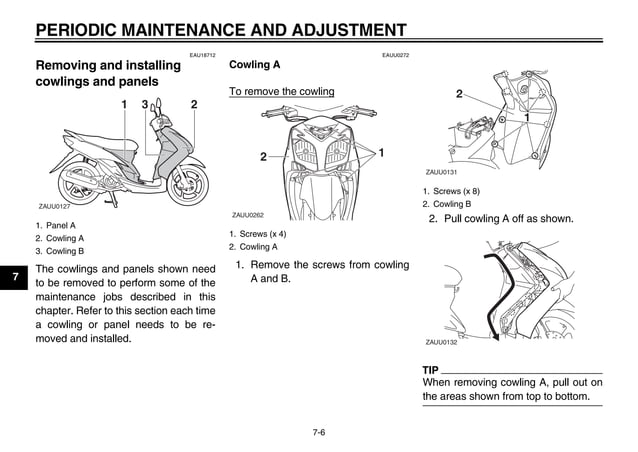 PERIODIC MAINTENANCE AND ADJUSTMENT

EAU18712

Removing and installing cowlings and panels

1 3 2

ZAUU0127

1. Panel A
2. Cowling A
3. Cowling B

7

The cowlings and panels shown need to be removed to perform some of the maintenance jobs described in this chapter. Refer to this section each time a cowling or panel needs to be removed and installed.

EAUU0272

Cowling A

To remove the cowling

2
1

ZAUU0262

1. Screws (x 4)
2. Cowling A

1. Remove the screws from cowling A and B.

2
1

ZAUU0131

1. Screws (x 8)
2. Cowling B

2. Pull cowling A off as shown.

ZAUU0132

TIP
When removing cowling A, pull out on the areas shown from top to bottom.

7-6