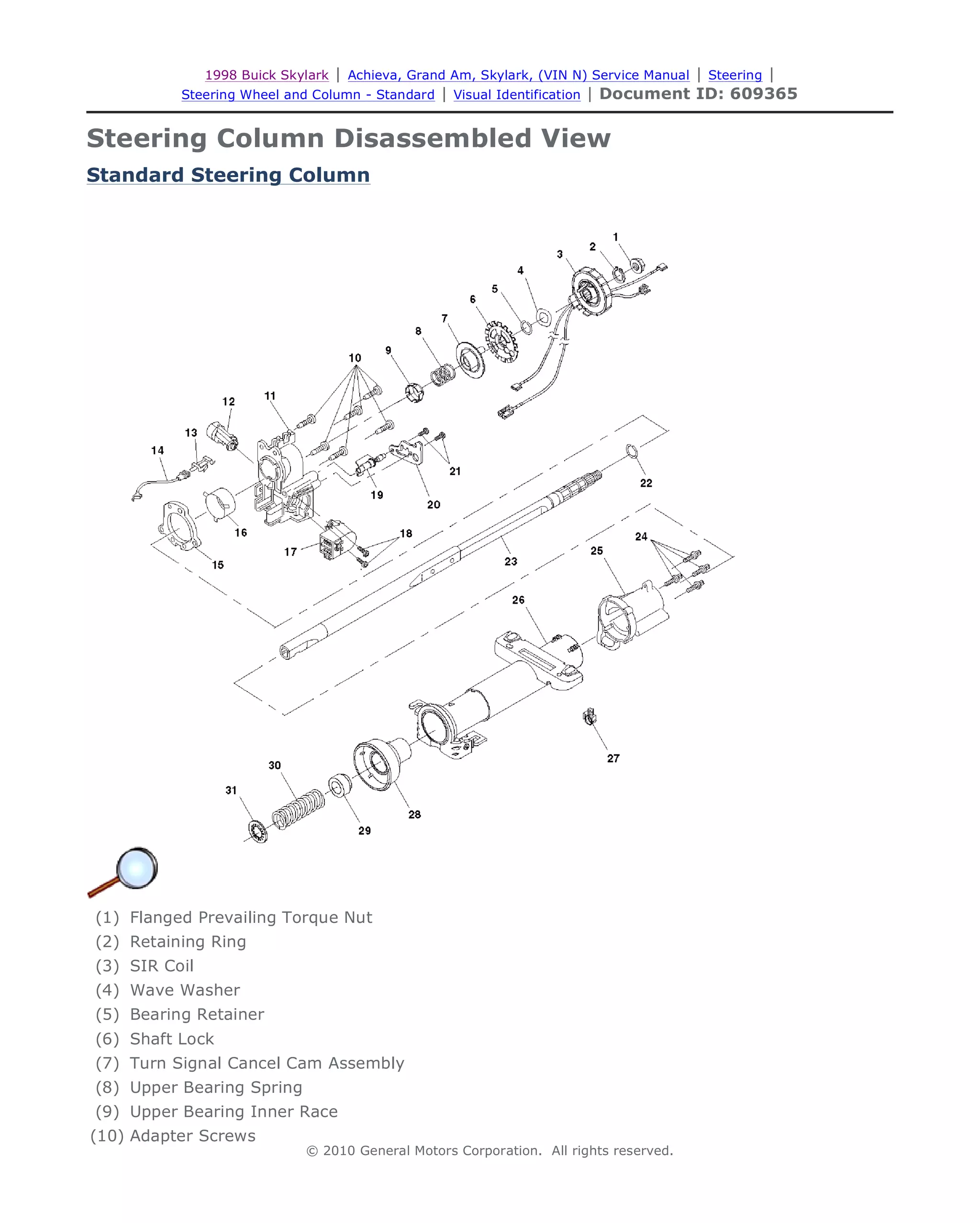 1998 Buick Skylark | Achieva, Grand Am, Skylark, (VIN N) Service Manual | Steering | Steering Wheel and Column - Standard | Visual Identification | Document ID: 609365

Steering Column Disassembled View

Standard Steering Column

1 2 3 4 5 6 7 8 9 10 11 12 13 14 15 16 17 18 19 20 21 22 23 24 25 26 27 28 29 30 31

(1) Flanged Prevailing Torque Nut
(2) Retaining Ring
(3) SIR Coil
(4) Wave Washer
(5) Bearing Retainer
(6) Shaft Lock
(7) Turn Signal Cancel Cam Assembly
(8) Upper Bearing Spring
(9) Upper Bearing Inner Race
(10) Adapter Screws

© 2010 General Motors Corporation. All rights reserved.