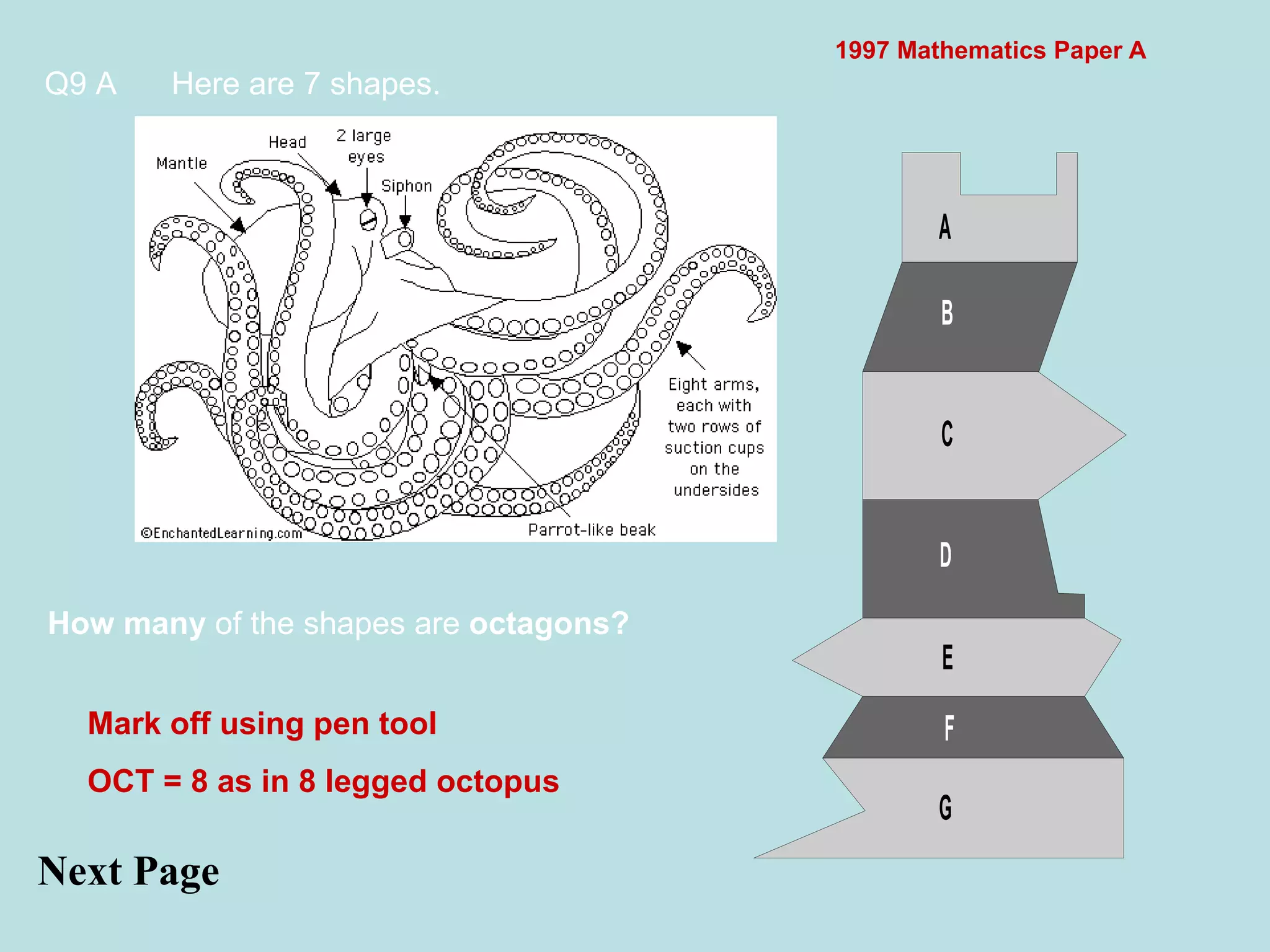 1997 Mathematics Paper A

Q9 A Here are 7 shapes.

Mantle

Head

2 large eyes

Siphon

Eight arms, each with two rows of suction cups on the undersides

Parrot-like beak

©EnchantedLearning.com

A

B

C

D

E

F

G

How many of the shapes are octagons?

Mark off using pen tool

OCT = 8 as in 8 legged octopus

Next Page