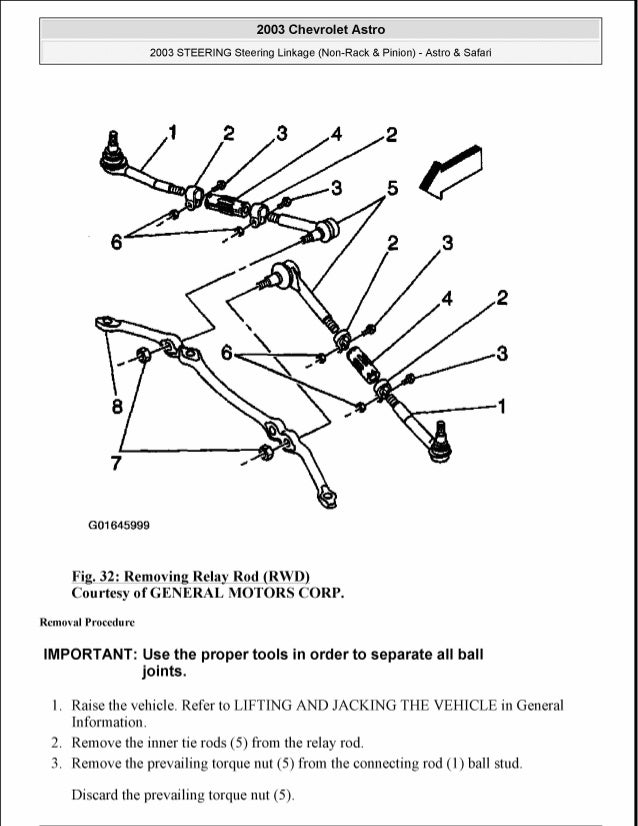 2003 Chevrolet Astro

2003 STEERING Steering Linkage (Non-Rack & Pinion) - Astro & Safari

1
2
3
4
2
3
5
6
2
3
4
2
6
3
8
1
7

G01645999

Fig. 32: Removing Relay Rod (RWD)
Courtesy of GENERAL MOTORS CORP.

Removal Procedure

IMPORTANT: Use the proper tools in order to separate all ball joints.

1. Raise the vehicle. Refer to LIFTING AND JACKING THE VEHICLE in General Information.
2. Remove the inner tie rods (5) from the relay rod.
3. Remove the prevailing torque nut (5) from the connecting rod (1) ball stud.

Discard the prevailing torque nut (5).