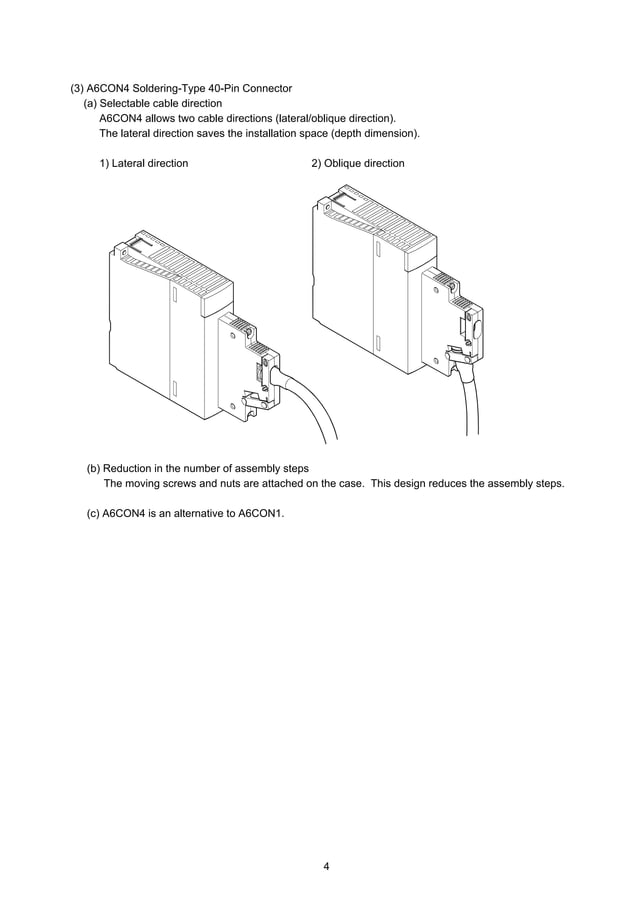 (3) A6CON4 Soldering-Type 40-Pin Connector
(a) Selectable cable direction
A6CON4 allows two cable directions (lateral/oblique direction).
The lateral direction saves the installation space (depth dimension).

1) Lateral direction

2) Oblique direction

(b) Reduction in the number of assembly steps
The moving screws and nuts are attached on the case. This design reduces the assembly steps.

(c) A6CON4 is an alternative to A6CON1.

4