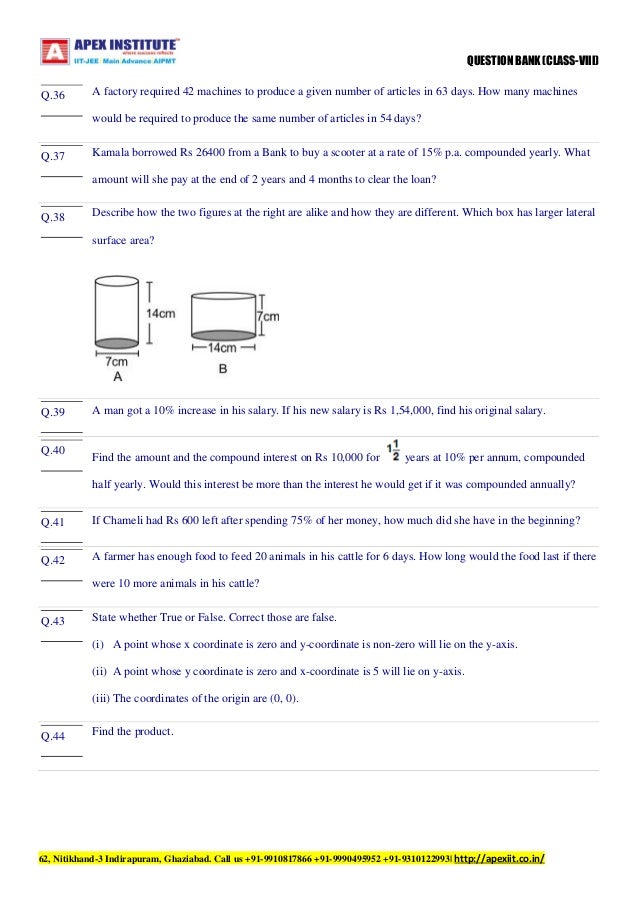 APEX INSTITUTE
where success reflects
IIT-JEE | Main Advance AIPMT

QUESTION BANK (CLASS-VIII)

Q.36 A factory required 42 machines to produce a given number of articles in 63 days. How many machines would be required to produce the same number of articles in 54 days?

Q.37 Kamala borrowed Rs 26400 from a Bank to buy a scooter at a rate of 15% p.a. compounded yearly. What amount will she pay at the end of 2 years and 4 months to clear the loan?

Q.38 Describe how the two figures at the right are alike and how they are different. Which box has larger lateral surface area?

14cm
7cm
A
7cm
14cm
B

Q.39 A man got a 10% increase in his salary. If his new salary is Rs 1,54,000, find his original salary.

Q.40 Find the amount and the compound interest on Rs 10,000 for $1\frac{1}{2}$ years at 10% per annum, compounded half yearly. Would this interest be more than the interest he would get if it was compounded annually?

Q.41 If Chameli had Rs 600 left after spending 75% of her money, how much did she have in the beginning?

Q.42 A farmer has enough food to feed 20 animals in his cattle for 6 days. How long would the food last if there were 10 more animals in his cattle?

Q.43 State whether True or False. Correct those are false.

(i) A point whose x coordinate is zero and y-coordinate is non-zero will lie on the y-axis.

(ii) A point whose y coordinate is zero and x-coordinate is 5 will lie on y-axis.

(iii) The coordinates of the origin are (0, 0).

Q.44 Find the product.

62, Nitikhand-3 Indirapuram, Ghaziabad. Call us +91-9910817866 +91-9990495952 +91-9310122993| http://apexiit.co.in/