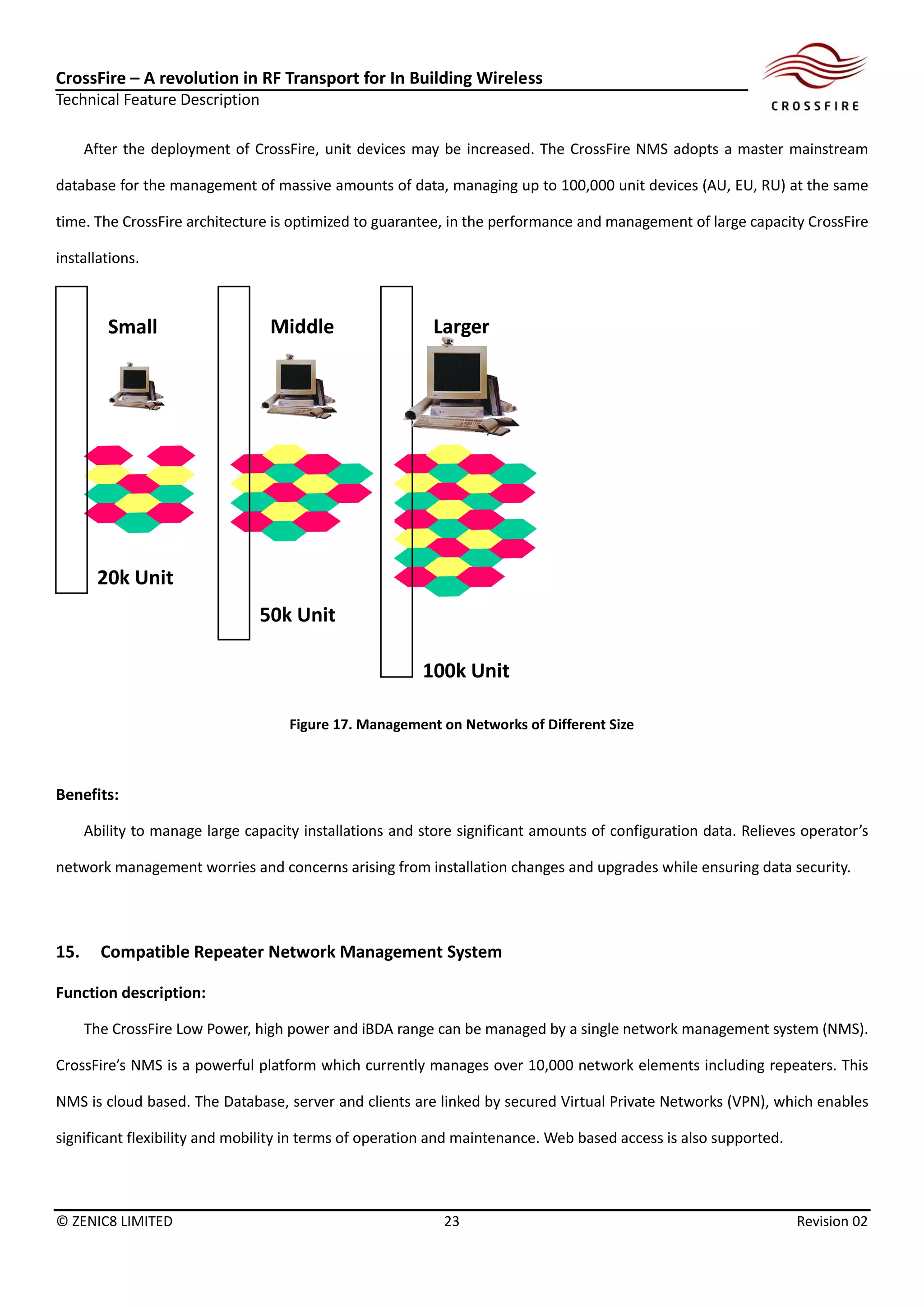 CrossFire – A revolution in RF Transport for In Building Wireless
Technical Feature Description

CROSSFIRE

After the deployment of CrossFire, unit devices may be increased. The CrossFire NMS adopts a master mainstream database for the management of massive amounts of data, managing up to 100,000 unit devices (AU, EU, RU) at the same time. The CrossFire architecture is optimized to guarantee, in the performance and management of large capacity CrossFire installations.

Small

20k Unit

Middle

50k Unit

Larger

100k Unit

Figure 17. Management on Networks of Different Size

Benefits:

Ability to manage large capacity installations and store significant amounts of configuration data. Relieves operator's network management worries and concerns arising from installation changes and upgrades while ensuring data security.

15. Compatible Repeater Network Management System

Function description:

The CrossFire Low Power, high power and iBDA range can be managed by a single network management system (NMS). CrossFire's NMS is a powerful platform which currently manages over 10,000 network elements including repeaters. This NMS is cloud based. The Database, server and clients are linked by secured Virtual Private Networks (VPN), which enables significant flexibility and mobility in terms of operation and maintenance. Web based access is also supported.

© ZENIC8 LIMITED 23 Revision 02