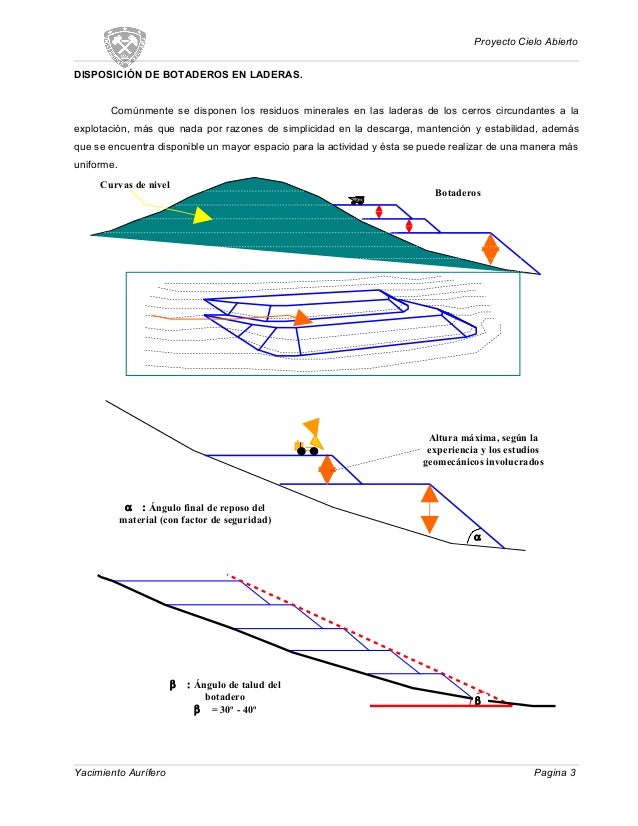 Proyecto Cielo Abierto

DISPOSICIÓN DE BOTADEROS EN LADERAS.

Comúnmente se disponen los residuos minerales en las laderas de los cerros circundantes a la explotación, más que nada por razones de simplicidad en la descarga, mantención y estabilidad, además que se encuentra disponible un mayor espacio para la actividad y ésta se puede realizar de una manera más uniforme.

Curvas de nivel

Botaderos

Altura máxima, según la experiencia y los estudios geomecánicos involucrados

$\alpha$ : Ángulo final de reposo del material (con factor de seguridad)

$\alpha$

$\beta$ : Ángulo de talud del botadero

$\beta$ = 30º - 40º

$\beta$

Yacimiento Aurífero

Pagina 3