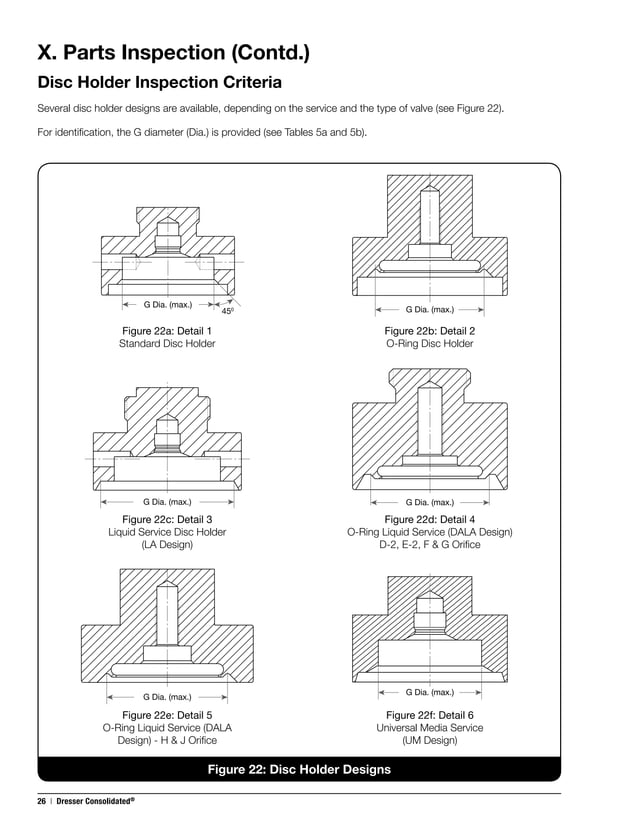 X. Parts Inspection (Contd.)

Disc Holder Inspection Criteria

Several disc holder designs are available, depending on the service and the type of valve (see Figure 22).

For identification, the G diameter (Dia.) is provided (see Tables 5a and 5b).

G Dia. (max.)

45°

Figure 22a: Detail 1
Standard Disc Holder

G Dia. (max.)

Figure 22b: Detail 2
O-Ring Disc Holder

G Dia. (max.)

Figure 22c: Detail 3
Liquid Service Disc Holder
(LA Design)

G Dia. (max.)

Figure 22d: Detail 4
O-Ring Liquid Service (DALA Design)
D-2, E-2, F & G Orifice

G Dia. (max.)

Figure 22e: Detail 5
O-Ring Liquid Service (DALA Design) - H & J Orifice

G Dia. (max.)

Figure 22f: Detail 6
Universal Media Service
(UM Design)

Figure 22: Disc Holder Designs

26 | Dresser Consolidated®