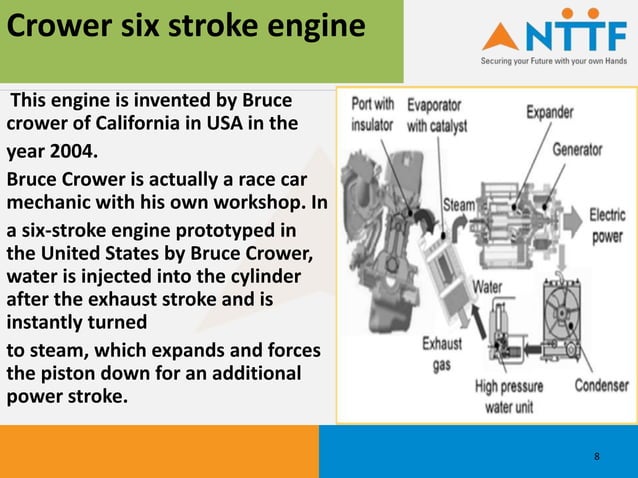 Crower six stroke engine

NTTF
Securing your Future with your own Hands

This engine is invented by Bruce crower of California in USA in the year 2004.

Bruce Crower is actually a race car mechanic with his own workshop. In a six-stroke engine prototyped in the United States by Bruce Crower, water is injected into the cylinder after the exhaust stroke and is instantly turned

to steam, which expands and forces the piston down for an additional power stroke.

Port with insulator
Evaporator with catalyst
Expander
Generator
Steam
Electric power
Water
Exhaust gas
High pressure water unit
Condenser

8