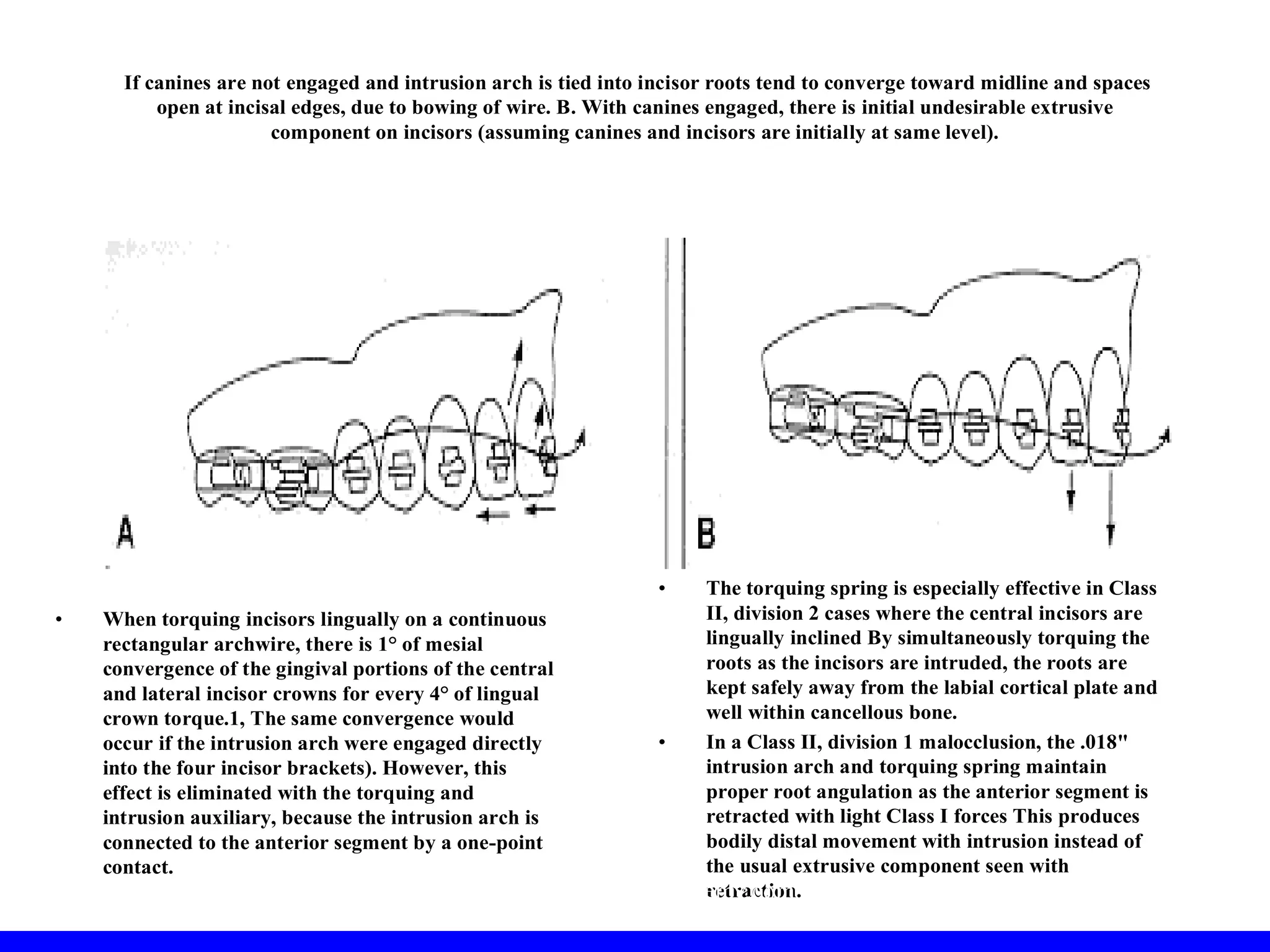 If canines are not engaged and intrusion arch is tied into incisor roots tend to converge toward midline and spaces open at incisal edges, due to bowing of wire. B. With canines engaged, there is initial undesirable extrusive component on incisors (assuming canines and incisors are initially at same level).

A

B

• When torquing incisors lingually on a continuous rectangular archwire, there is 1° of mesial convergence of the gingival portions of the central and lateral incisor crowns for every 4° of lingual crown torque.1, The same convergence would occur if the intrusion arch were engaged directly into the four incisor brackets). However, this effect is eliminated with the torquing and intrusion auxiliary, because the intrusion arch is connected to the anterior segment by a one-point contact.

• The torquing spring is especially effective in Class II, division 2 cases where the central incisors are lingually inclined By simultaneously torquing the roots as the incisors are intruded, the roots are kept safely away from the labial cortical plate and well within cancellous bone.

• In a Class II, division 1 malocclusion, the .018" intrusion arch and torquing spring maintain proper root angulation as the anterior segment is retracted with light Class I forces This produces bodily distal movement with intrusion instead of the usual extrusive component seen with retraction.