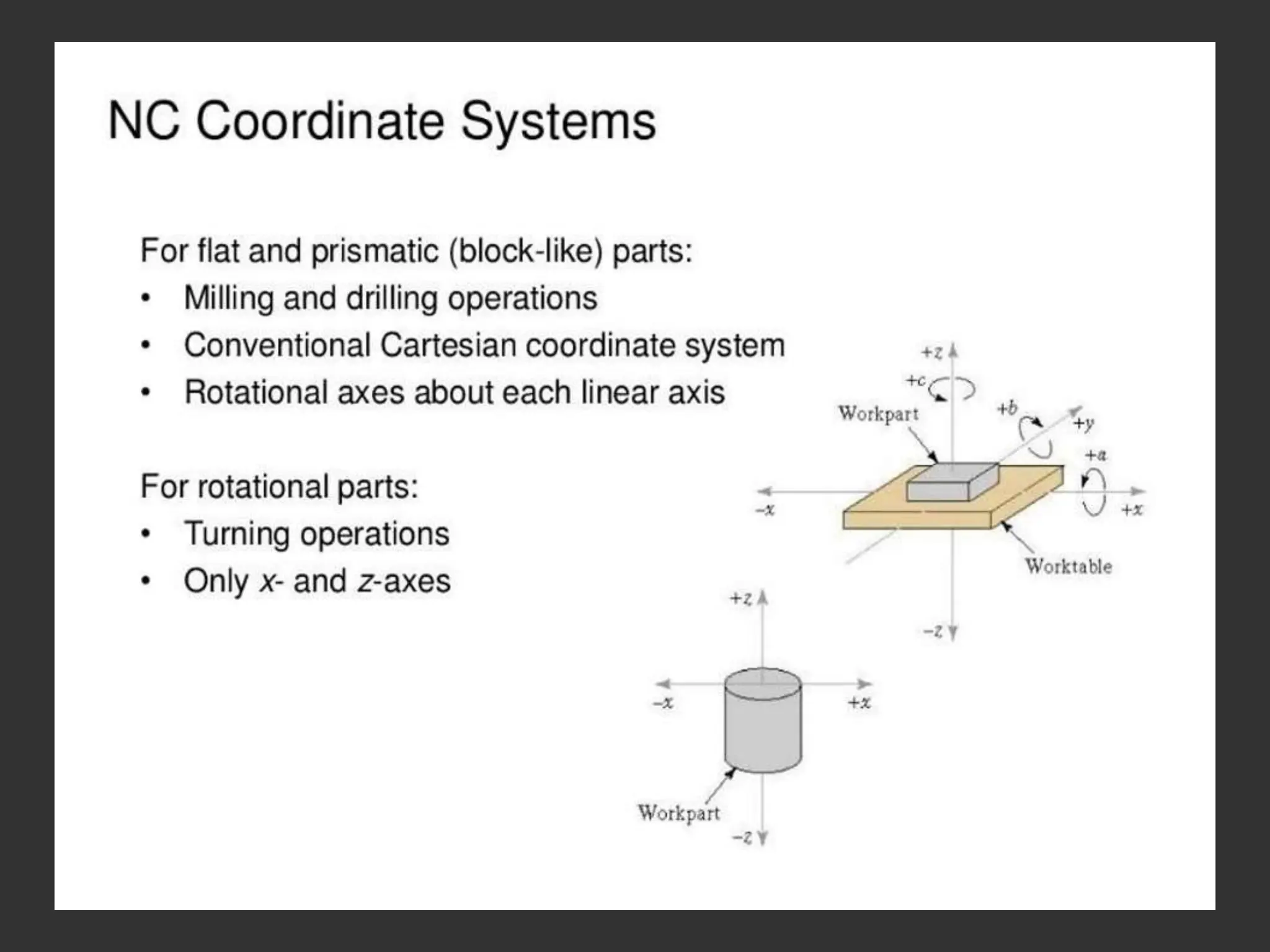 NC Coordinate Systems

For flat and prismatic (block-like) parts:
• Milling and drilling operations
• Conventional Cartesian coordinate system
• Rotational axes about each linear axis

For rotational parts:
• Turning operations
• Only $x$- and $z$-axes

$+z$
$+c$
Workpart
$+b$
$+y$
$+a$
$-x$
$+x$
Worktable
$-z$

$+z$
$-x$
$+x$
Workpart
$-z$