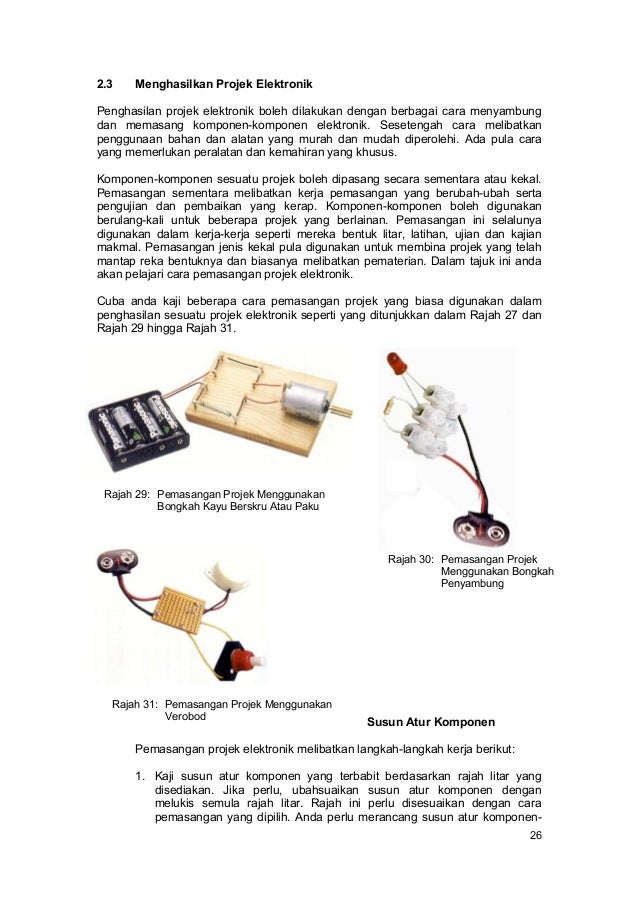 2.3 Menghasilkan Projek Elektronik

Penghasilan projek elektronik boleh dilakukan dengan berbagai cara menyambung dan memasang komponen-komponen elektronik. Sesetengah cara melibatkan penggunaan bahan dan alatan yang murah dan mudah diperolehi. Ada pula cara yang memerlukan peralatan dan kemahiran yang khusus.

Komponen-komponen sesuatu projek boleh dipasang secara sementara atau kekal. Pemasangan sementara melibatkan kerja pemasangan yang berubah-ubah serta pengujian dan pembaikan yang kerap. Komponen-komponen boleh digunakan berulang-kali untuk beberapa projek yang berlainan. Pemasangan ini selalunya digunakan dalam kerja-kerja seperti mereka bentuk litar, latihan, ujian dan kajian makmal. Pemasangan jenis kekal pula digunakan untuk membina projek yang telah mantap reka bentuknya dan biasanya melibatkan pematerian. Dalam tajuk ini anda akan pelajari cara pemasangan projek elektronik.

Cuba anda kaji beberapa cara pemasangan projek yang biasa digunakan dalam penghasilan sesuatu projek elektronik seperti yang ditunjukkan dalam Rajah 27 dan Rajah 29 hingga Rajah 31.

Rajah 29: Pemasangan Projek Menggunakan Bongkah Kayu Berskru Atau Paku

Rajah 30: Pemasangan Projek Menggunakan Bongkah Penyambung

Rajah 31: Pemasangan Projek Menggunakan Verobod

Susun Atur Komponen

Pemasangan projek elektronik melibatkan langkah-langkah kerja berikut:

1. Kaji susun atur komponen yang terbabit berdasarkan rajah litar yang disediakan. Jika perlu, ubahsuaikan susun atur komponen dengan melukis semula rajah litar. Rajah ini perlu disesuaikan dengan cara pemasangan yang dipilih. Anda perlu merancang susun atur komponen-

26