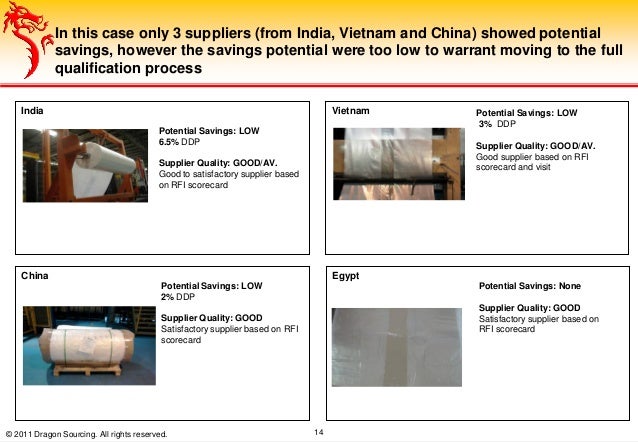 In this case only 3 suppliers (from India, Vietnam and China) showed potential savings, however the savings potential were too low to warrant moving to the full qualification process

India

Potential Savings: LOW
6.5% DDP

Supplier Quality: GOOD/AV.
Good to satisfactory supplier based on RFI scorecard

Vietnam

Potential Savings: LOW
3% DDP

Supplier Quality: GOOD/AV.
Good supplier based on RFI scorecard and visit

China

Potential Savings: LOW
2% DDP

Supplier Quality: GOOD
Satisfactory supplier based on RFI scorecard

Egypt

Potential Savings: None

Supplier Quality: GOOD
Satisfactory supplier based on RFI scorecard

© 2011 Dragon Sourcing. All rights reserved.

14