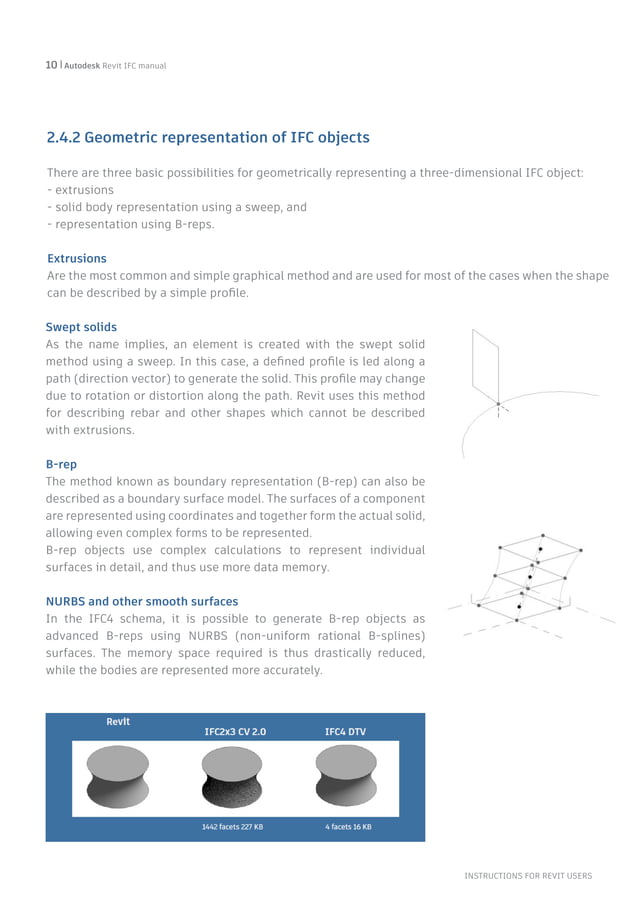 10 | Autodesk Revit IFC manual

2.4.2 Geometric representation of IFC objects

There are three basic possibilities for geometrically representing a three-dimensional IFC object:
- extrusions
- solid body representation using a sweep, and
- representation using B-reps.

Extrusions
Are the most common and simple graphical method and are used for most of the cases when the shape can be described by a simple profile.

Swept solids
As the name implies, an element is created with the swept solid method using a sweep. In this case, a defined profile is led along a path (direction vector) to generate the solid. This profile may change due to rotation or distortion along the path. Revit uses this method for describing rebar and other shapes which cannot be described with extrusions.

B-rep
The method known as boundary representation (B-rep) can also be described as a boundary surface model. The surfaces of a component are represented using coordinates and together form the actual solid, allowing even complex forms to be represented.
B-rep objects use complex calculations to represent individual surfaces in detail, and thus use more data memory.

NURBS and other smooth surfaces
In the IFC4 schema, it is possible to generate B-rep objects as advanced B-reps using NURBS (non-uniform rational B-splines) surfaces. The memory space required is thus drastically reduced, while the bodies are represented more accurately.

Revit
IFC2x3 CV 2.0
IFC4 DTV
1442 facets 227 KB
4 facets 16 KB

INSTRUCTIONS FOR REVIT USERS