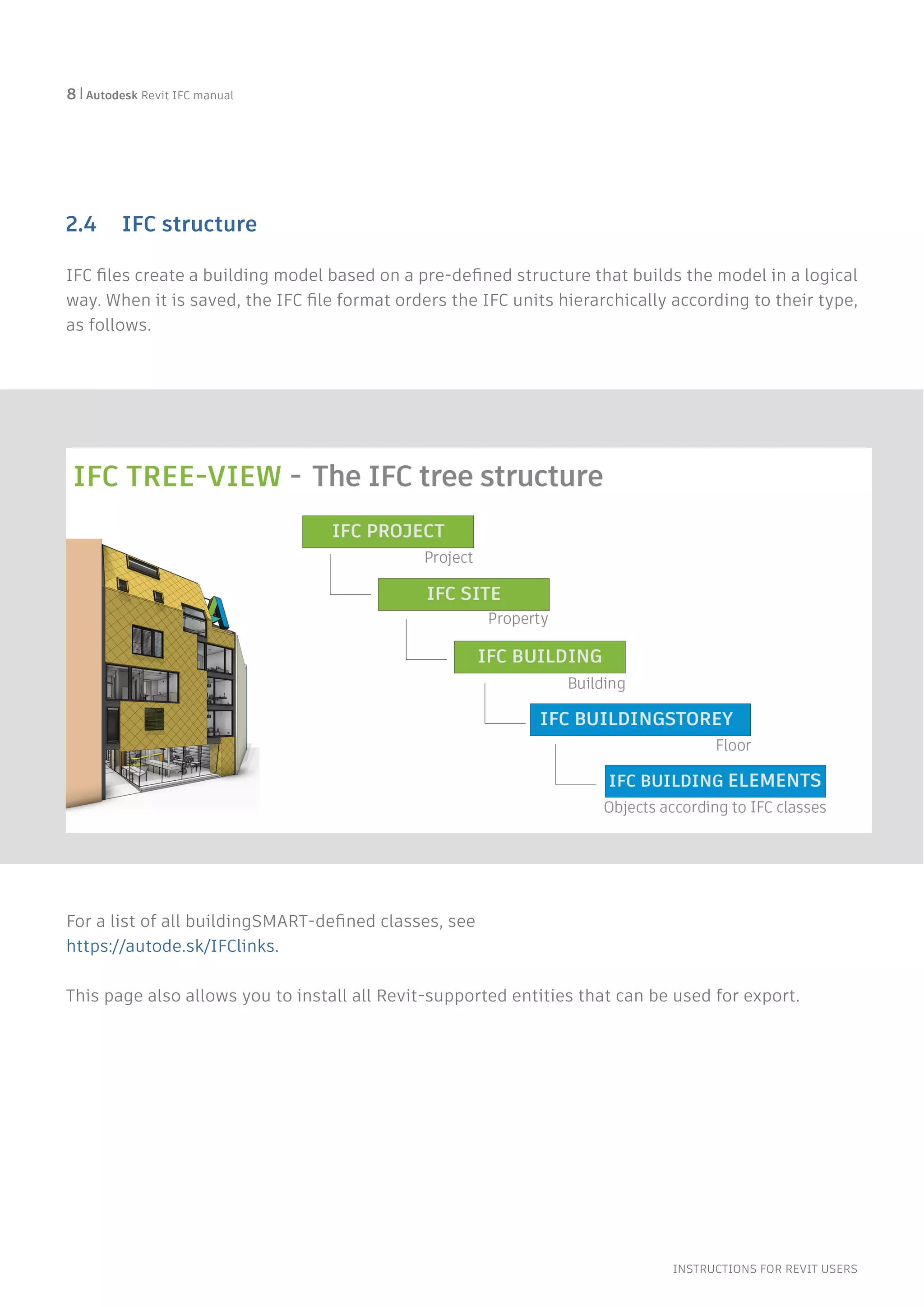 8 | Autodesk Revit IFC manual

2.4 IFC structure

IFC files create a building model based on a pre-defined structure that builds the model in a logical way. When it is saved, the IFC file format orders the IFC units hierarchically according to their type, as follows.

IFC TREE-VIEW - The IFC tree structure

IFC PROJECT
Project

IFC SITE
Property

IFC BUILDING
Building

IFC BUILDINGSTOREY
Floor

IFC BUILDING ELEMENTS
Objects according to IFC classes

For a list of all buildingSMART-defined classes, see https://autode.sk/IFClinks.

This page also allows you to install all Revit-supported entities that can be used for export.

INSTRUCTIONS FOR REVIT USERS