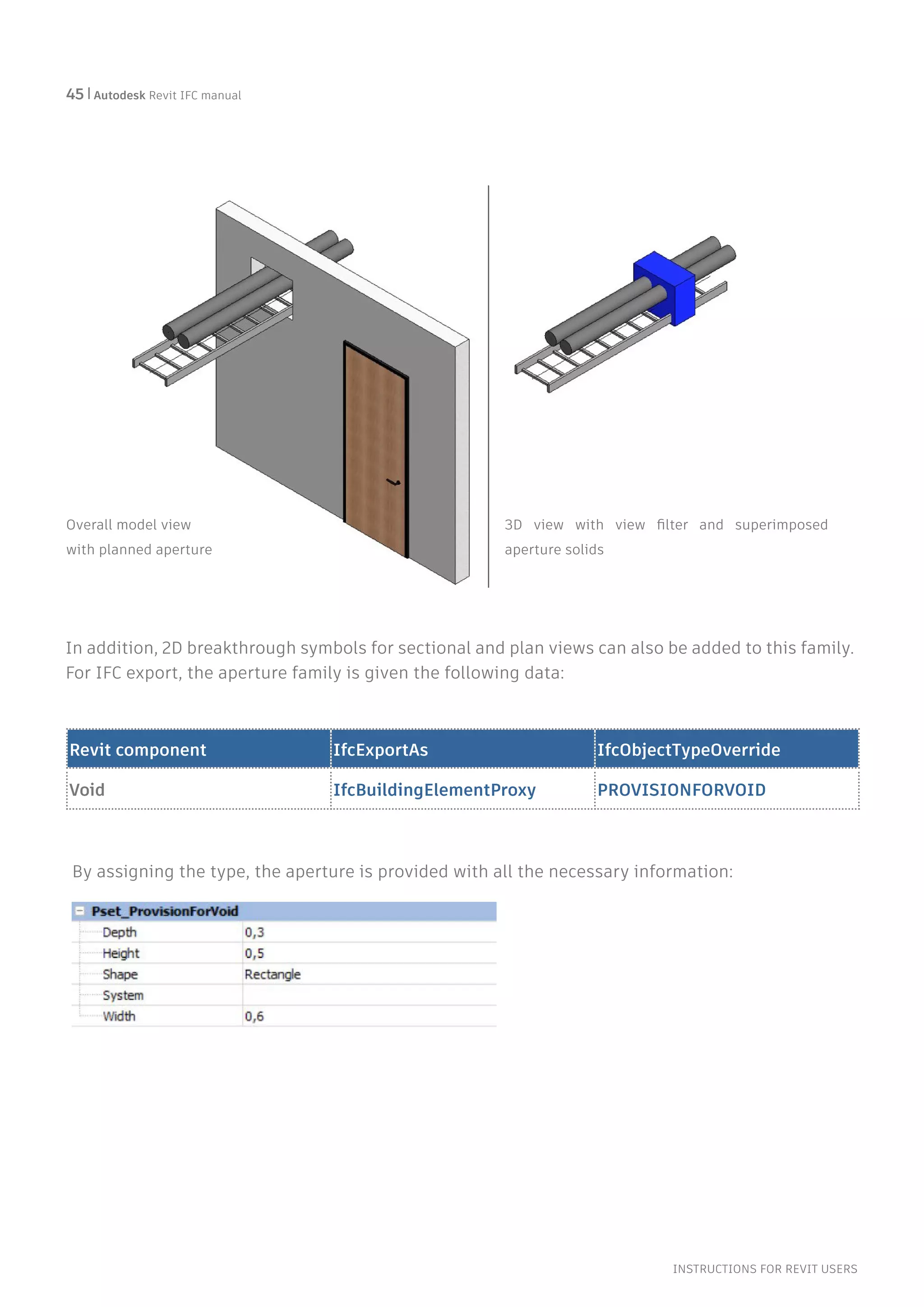 45 | Autodesk Revit IFC manual

Overall model view with planned aperture

3D view with view filter and superimposed aperture solids

In addition, 2D breakthrough symbols for sectional and plan views can also be added to this family. For IFC export, the aperture family is given the following data:

| Revit component | IfcExportAs | IfcObjectTypeOverride |
|---|---|---|
| Void | IfcBuildingElementProxy | PROVISIONFORVOID |

By assigning the type, the aperture is provided with all the necessary information:

| Pset_ProvisionForVoid | |
|---|---|
| Depth | 0,3 |
| Height | 0,5 |
| Shape | Rectangle |
| System | |
| Width | 0,6 |

INSTRUCTIONS FOR REVIT USERS