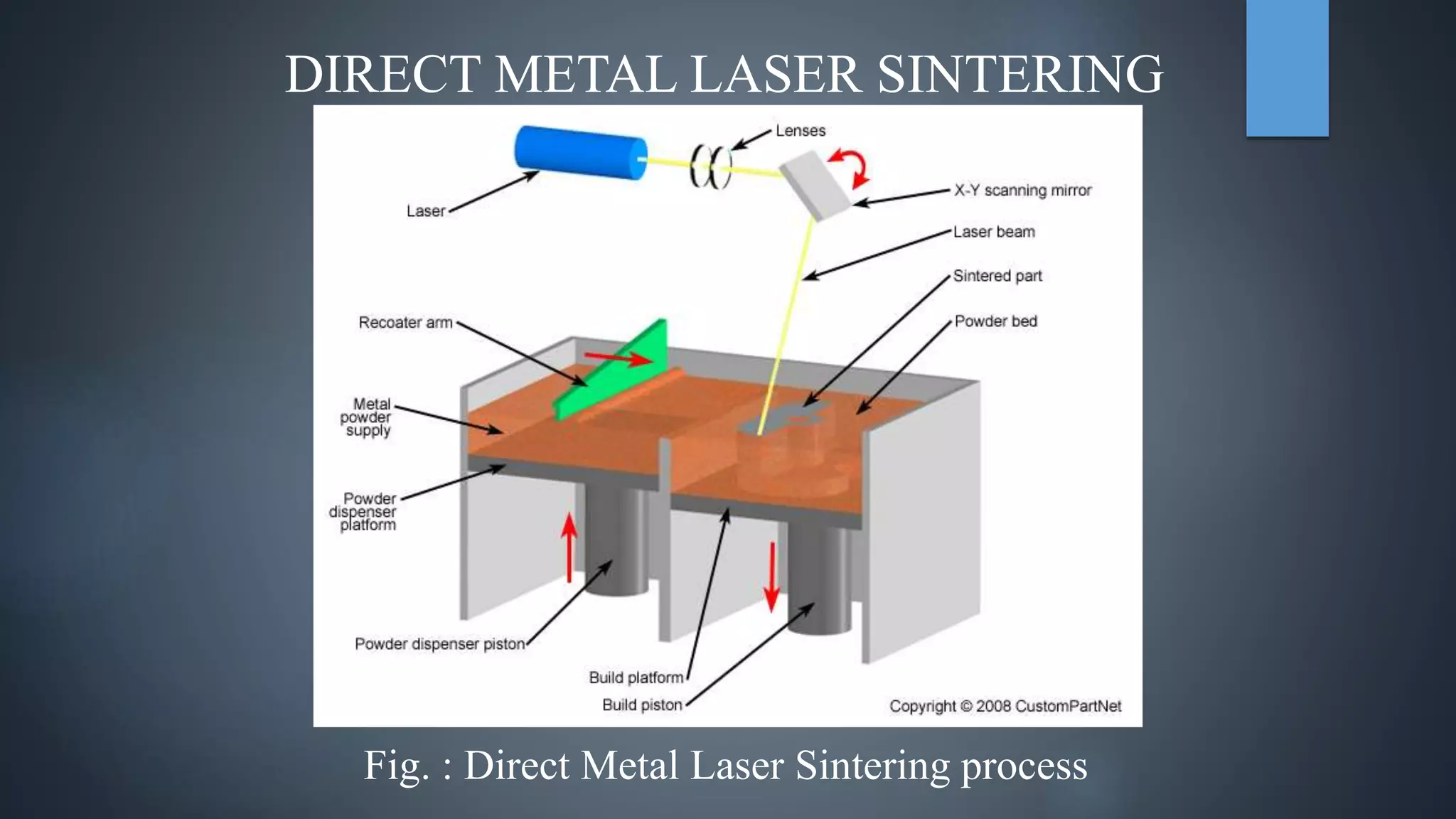 DIRECT METAL LASER SINTERING

Lenses

Laser

X-Y scanning mirror

Laser beam

Sintered part

Powder bed

Recoater arm

Metal powder supply

Powder dispenser platform

Powder dispenser piston

Build platform

Build piston

Copyright © 2008 CustomPartNet

Fig. : Direct Metal Laser Sintering process