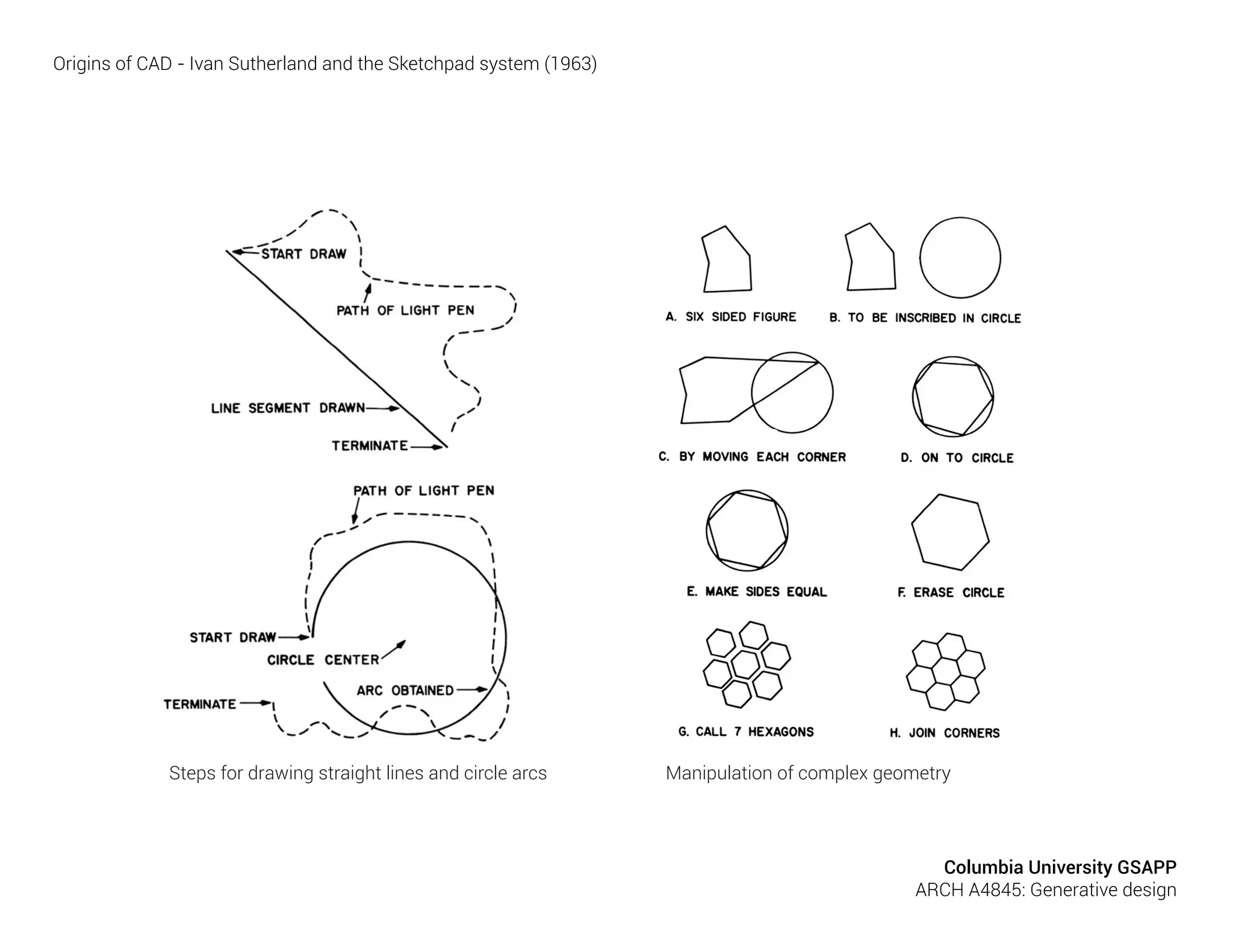 Origins of CAD - Ivan Sutherland and the Sketchpad system (1963)

START DRAW
PATH OF LIGHT PEN
LINE SEGMENT DRAWN
TERMINATE

PATH OF LIGHT PEN
START DRAW
CIRCLE CENTER
ARC OBTAINED
TERMINATE

Steps for drawing straight lines and circle arcs

A. SIX SIDED FIGURE
B. TO BE INSCRIBED IN CIRCLE
C. BY MOVING EACH CORNER
D. ON TO CIRCLE
E. MAKE SIDES EQUAL
F. ERASE CIRCLE
G. CALL 7 HEXAGONS
H. JOIN CORNERS

Manipulation of complex geometry

Columbia University GSAPP
ARCH A4845: Generative design