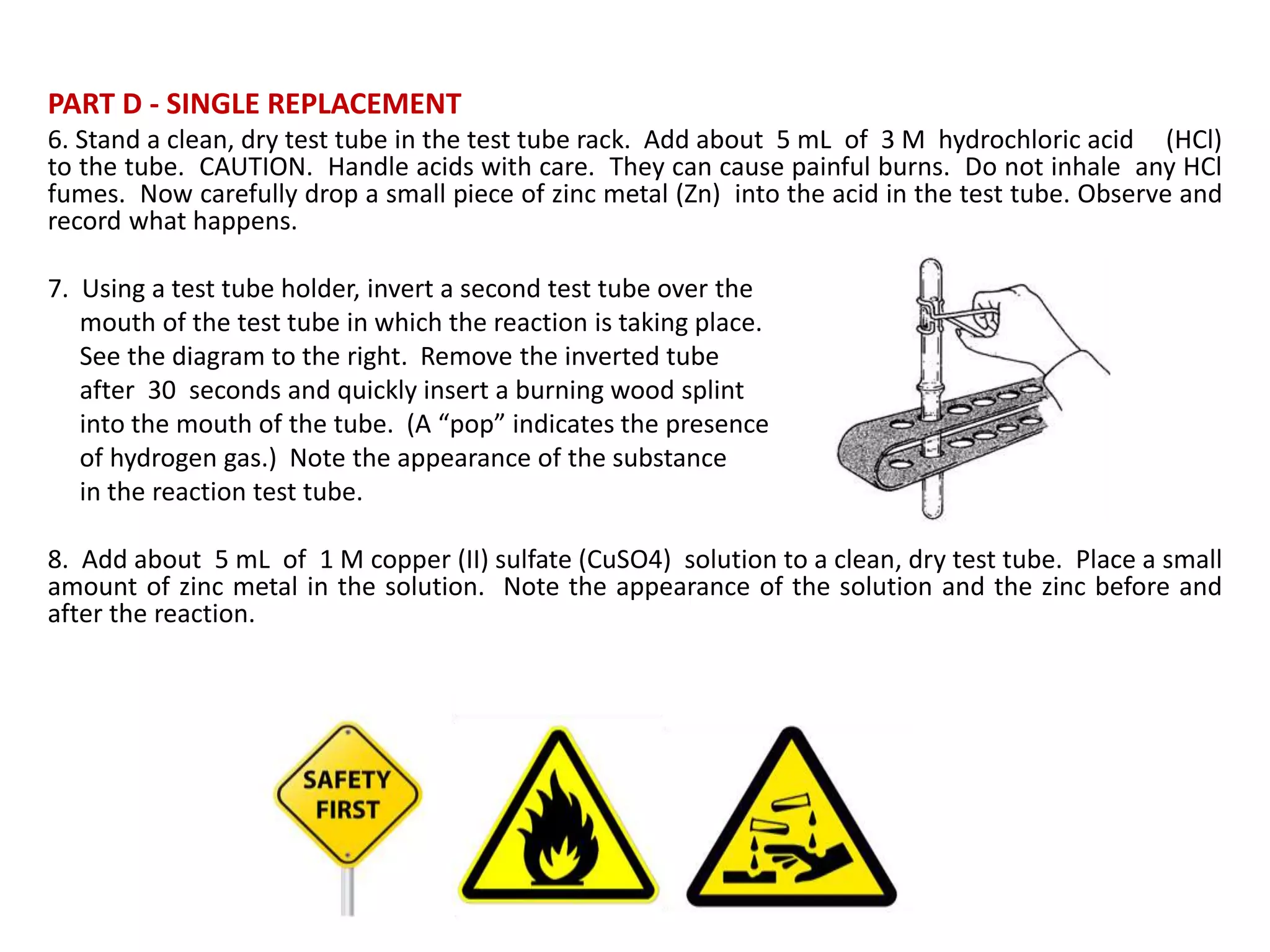 PART D - SINGLE REPLACEMENT

6. Stand a clean, dry test tube in the test tube rack. Add about 5 mL of 3 M hydrochloric acid (HCl) to the tube. CAUTION. Handle acids with care. They can cause painful burns. Do not inhale any HCl fumes. Now carefully drop a small piece of zinc metal (Zn) into the acid in the test tube. Observe and record what happens.

7. Using a test tube holder, invert a second test tube over the mouth of the test tube in which the reaction is taking place. See the diagram to the right. Remove the inverted tube after 30 seconds and quickly insert a burning wood splint into the mouth of the tube. (A “pop” indicates the presence of hydrogen gas.) Note the appearance of the substance in the reaction test tube.

8. Add about 5 mL of 1 M copper (II) sulfate (CuSO4) solution to a clean, dry test tube. Place a small amount of zinc metal in the solution. Note the appearance of the solution and the zinc before and after the reaction.

SAFETY FIRST