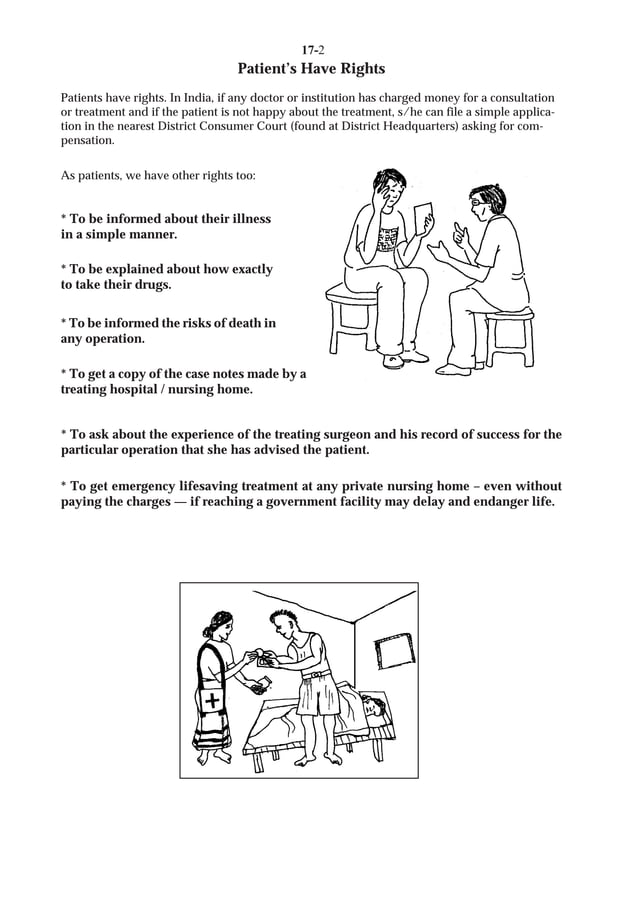 17-2

Patient's Have Rights

Patients have rights. In India, if any doctor or institution has charged money for a consultation or treatment and if the patient is not happy about the treatment, s/he can file a simple application in the nearest District Consumer Court (found at District Headquarters) asking for compensation.

As patients, we have other rights too:

* To be informed about their illness in a simple manner.

* To be explained about how exactly to take their drugs.

* To be informed the risks of death in any operation.

* To get a copy of the case notes made by a treating hospital / nursing home.

* To ask about the experience of the treating surgeon and his record of success for the particular operation that she has advised the patient.

* To get emergency lifesaving treatment at any private nursing home – even without paying the charges — if reaching a government facility may delay and endanger life.