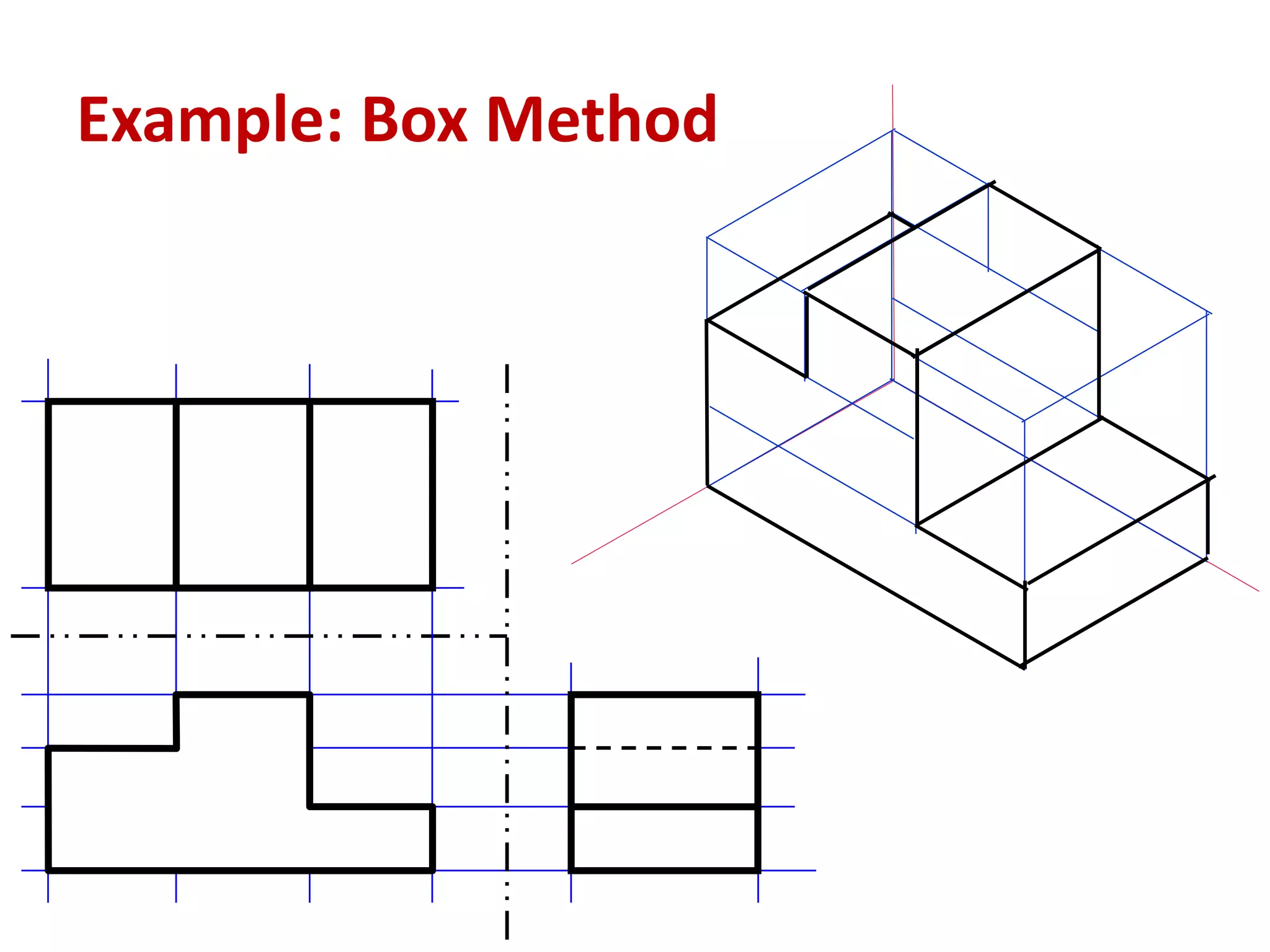 Example: Box Method