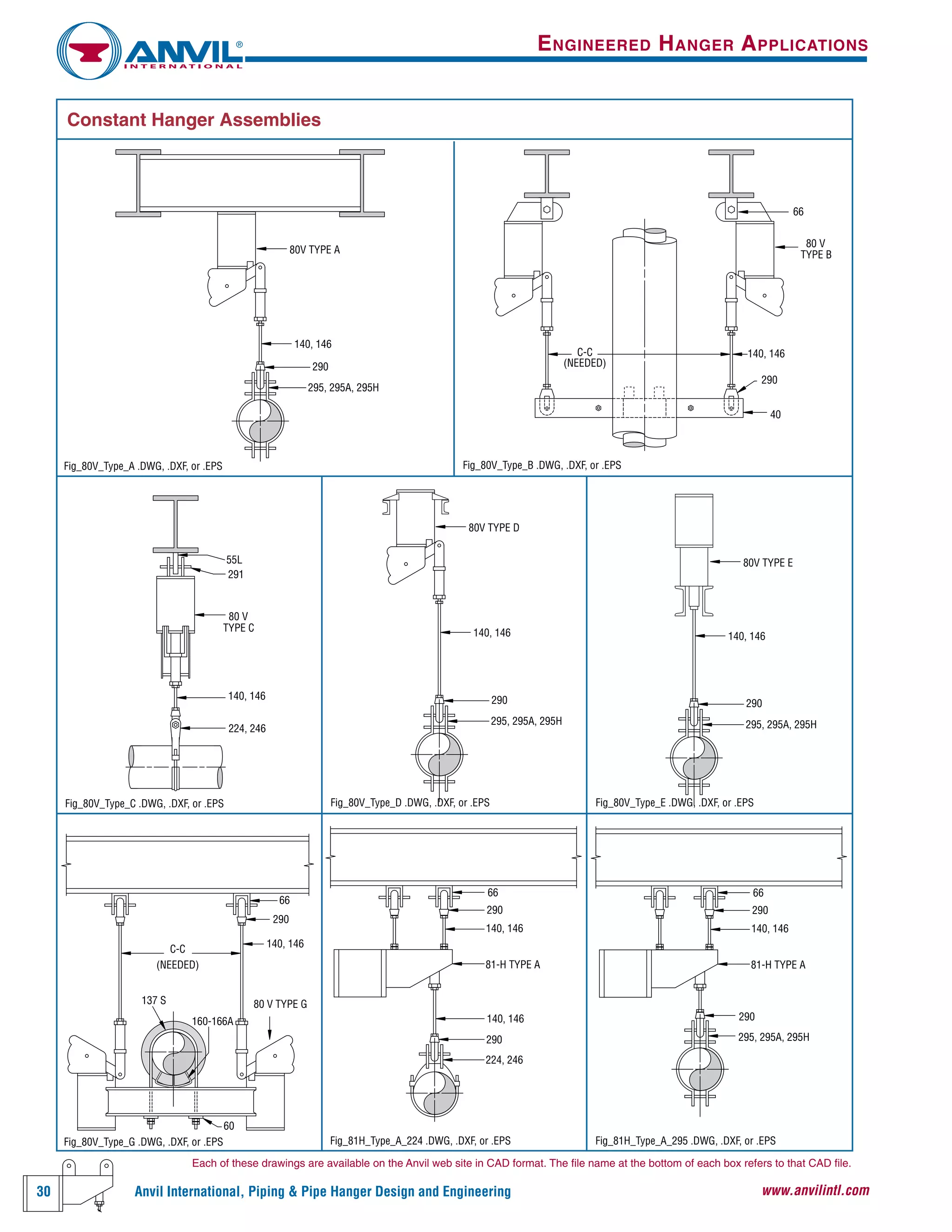 ANVIL®
INTERNATIONAL

ENGINEERED HANGER APPLICATIONS

Constant Hanger Assemblies

80V TYPE A
140, 146
290
295, 295A, 295H
Fig_80V_Type_A .DWG, .DXF, or .EPS

66
80 V
TYPE B
C-C
(NEEDED)
140, 146
290
40
Fig_80V_Type_B .DWG, .DXF, or .EPS

55L
291
80 V
TYPE C
140, 146
224, 246
Fig_80V_Type_C .DWG, .DXF, or .EPS

80V TYPE D
140, 146
290
295, 295A, 295H
Fig_80V_Type_D .DWG, .DXF, or .EPS

80V TYPE E
140, 146
290
295, 295A, 295H
Fig_80V_Type_E .DWG, .DXF, or .EPS

66
290
140, 146
C-C
(NEEDED)
137 S
160-166A
80 V TYPE G
60
Fig_80V_Type_G .DWG, .DXF, or .EPS

66
290
140, 146
81-H TYPE A
140, 146
290
224, 246
Fig_81H_Type_A_224 .DWG, .DXF, or .EPS

66
290
140, 146
81-H TYPE A
290
295, 295A, 295H
Fig_81H_Type_A_295 .DWG, .DXF, or .EPS

Each of these drawings are available on the Anvil web site in CAD format. The file name at the bottom of each box refers to that CAD file.

30
Anvil International, Piping & Pipe Hanger Design and Engineering
www.anvilintl.com