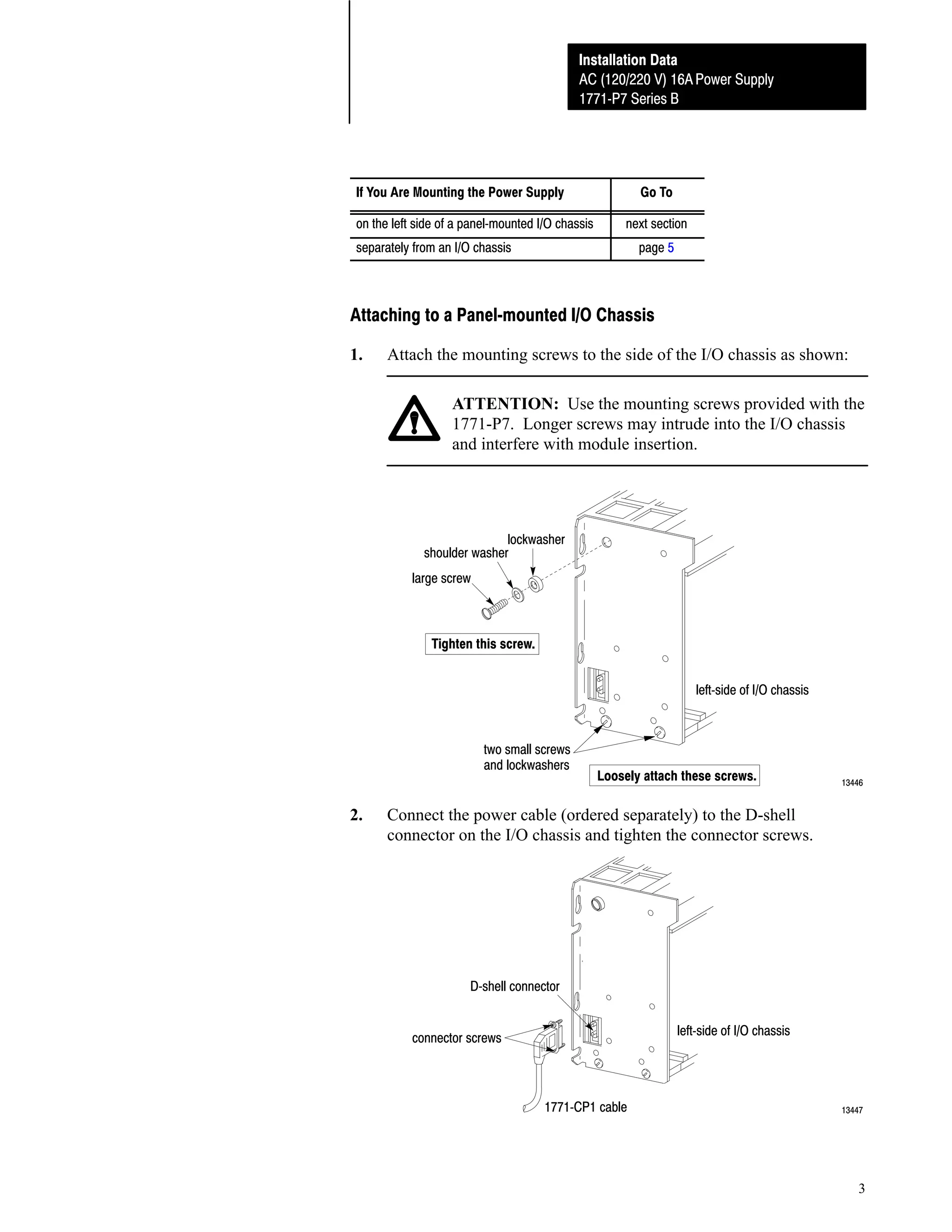 Installation Data
AC (120/220 V) 16A Power Supply
1771-P7 Series B

| If You Are Mounting the Power Supply | Go To |
|---|---|
| on the left side of a panel-mounted I/O chassis | next section |
| separately from an I/O chassis | page 5 |

Attaching to a Panel-mounted I/O Chassis

1. Attach the mounting screws to the side of the I/O chassis as shown:

ATTENTION: Use the mounting screws provided with the 1771-P7. Longer screws may intrude into the I/O chassis and interfere with module insertion.

lockwasher
shoulder washer
large screw
Tighten this screw.
left-side of I/O chassis
two small screws and lockwashers
Loosely attach these screws.
13446

2. Connect the power cable (ordered separately) to the D-shell connector on the I/O chassis and tighten the connector screws.

D-shell connector
connector screws
left-side of I/O chassis
1771-CP1 cable
13447

3