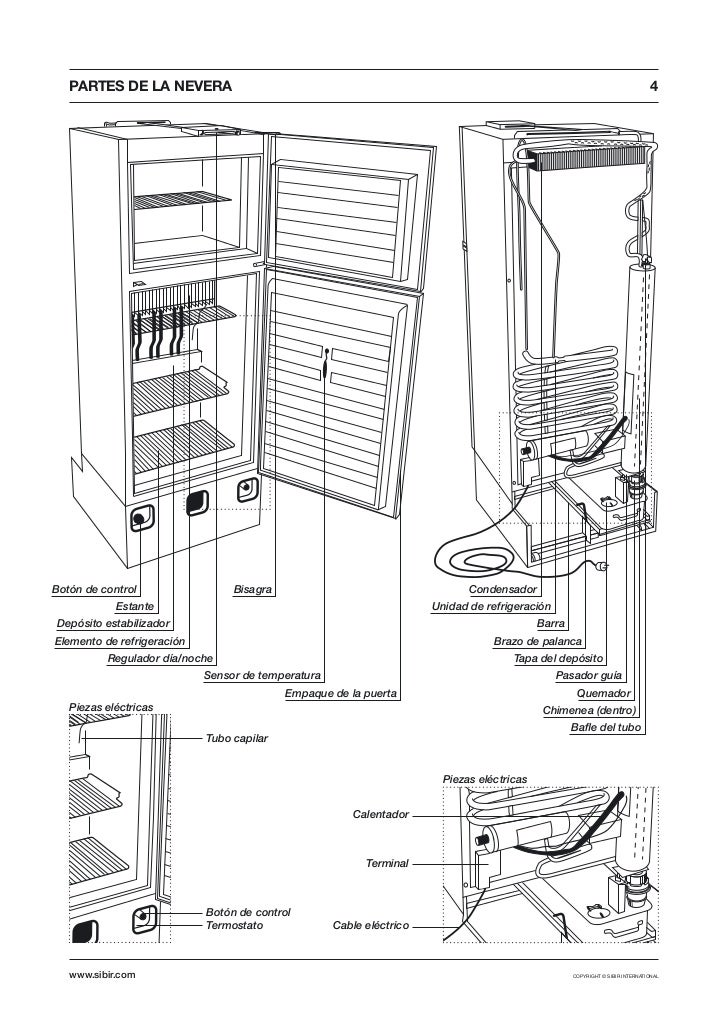 PARTES DE LA NEVERA

4

Botón de control

Estante

Depósito estabilizador

Elemento de refrigeración

Regulador día/noche

Bisagra

Sensor de temperatura

Empaque de la puerta

Condensador

Unidad de refrigeración

Barra

Brazo de palanca

Tapa del depósito

Pasador guía

Quemador

Chimenea (dentro)

Bafle del tubo

Piezas eléctricas

Tubo capilar

Botón de control

Termostato

Piezas eléctricas

Calentador

Terminal

Cable eléctrico

www.sibir.com

COPYRIGHT © SIBIR INTERNATIONAL