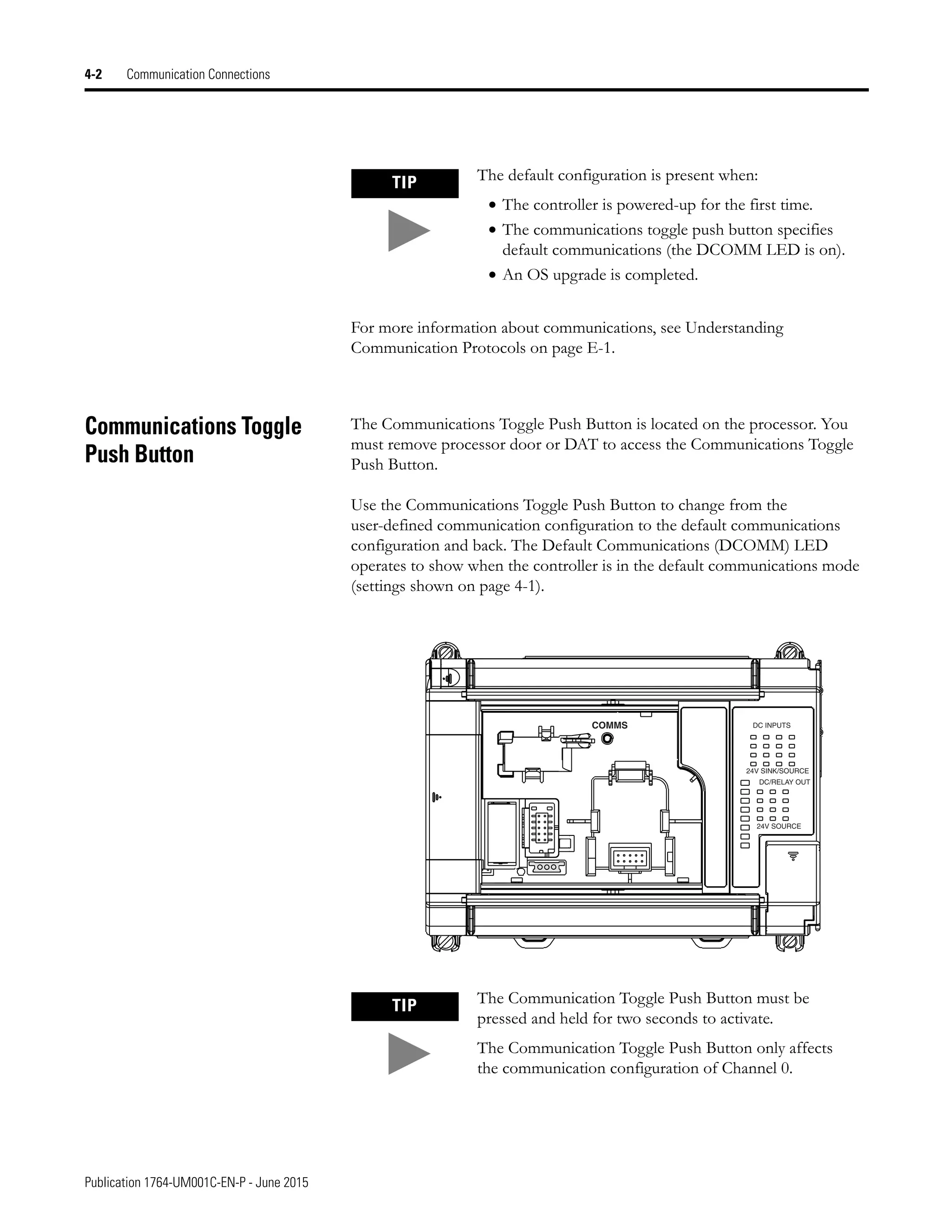 4-2 Communication Connections

TIP

The default configuration is present when:

• The controller is powered-up for the first time.
• The communications toggle push button specifies default communications (the DCOMM LED is on).
• An OS upgrade is completed.

For more information about communications, see Understanding Communication Protocols on page E-1.

Communications Toggle Push Button

The Communications Toggle Push Button is located on the processor. You must remove processor door or DAT to access the Communications Toggle Push Button.

Use the Communications Toggle Push Button to change from the user-defined communication configuration to the default communications configuration and back. The Default Communications (DCOMM) LED operates to show when the controller is in the default communications mode (settings shown on page 4-1).

COMMS

DC INPUTS

24V SINK/SOURCE

DC/RELAY OUT

24V SOURCE

TIP

The Communication Toggle Push Button must be pressed and held for two seconds to activate.

The Communication Toggle Push Button only affects the communication configuration of Channel 0.

Publication 1764-UM001C-EN-P - June 2015