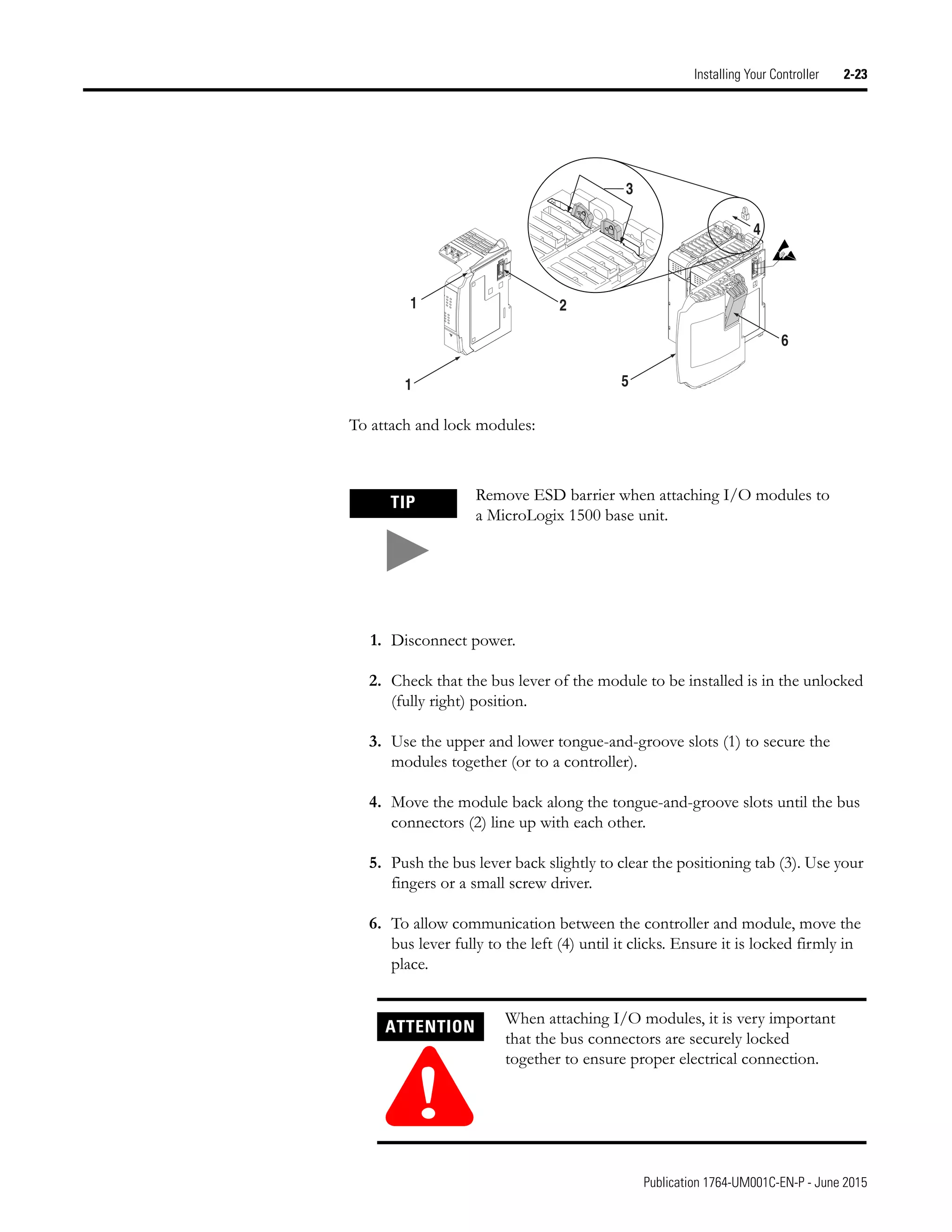 Installing Your Controller 2-23

3
4
1
2
6
1
5

To attach and lock modules:

TIP

Remove ESD barrier when attaching I/O modules to a MicroLogix 1500 base unit.

1. Disconnect power.

2. Check that the bus lever of the module to be installed is in the unlocked (fully right) position.

3. Use the upper and lower tongue-and-groove slots (1) to secure the modules together (or to a controller).

4. Move the module back along the tongue-and-groove slots until the bus connectors (2) line up with each other.

5. Push the bus lever back slightly to clear the positioning tab (3). Use your fingers or a small screw driver.

6. To allow communication between the controller and module, move the bus lever fully to the left (4) until it clicks. Ensure it is locked firmly in place.

ATTENTION

When attaching I/O modules, it is very important that the bus connectors are securely locked together to ensure proper electrical connection.

Publication 1764-UM001C-EN-P - June 2015