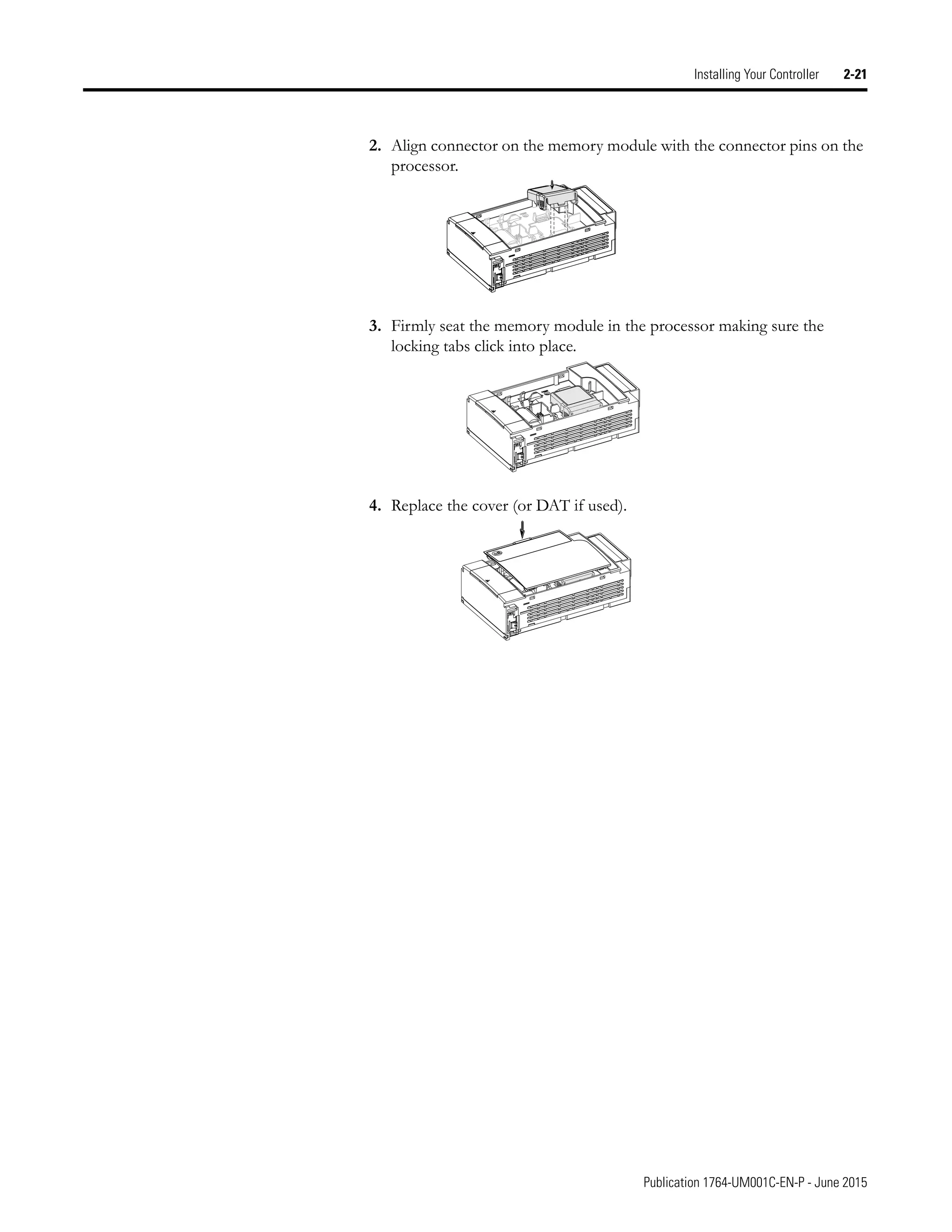 Installing Your Controller 2-21

2. Align connector on the memory module with the connector pins on the processor.

3. Firmly seat the memory module in the processor making sure the locking tabs click into place.

4. Replace the cover (or DAT if used).

Publication 1764-UM001C-EN-P - June 2015