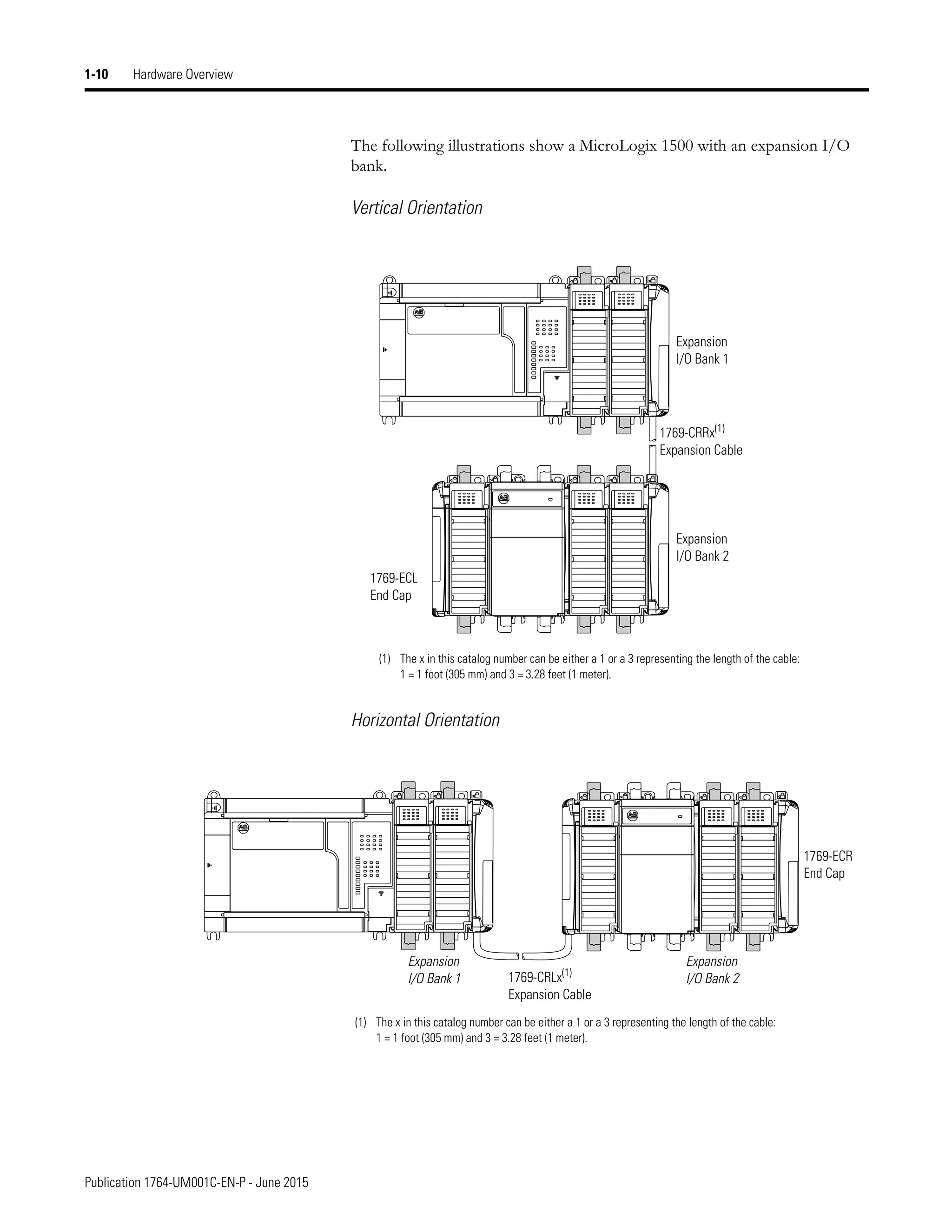 1-10 Hardware Overview

The following illustrations show a MicroLogix 1500 with an expansion I/O bank.

Vertical Orientation

Expansion I/O Bank 1

1769-CRRx$^{(1)}$ Expansion Cable

Expansion I/O Bank 2

1769-ECL End Cap

(1) The x in this catalog number can be either a 1 or a 3 representing the length of the cable: 1 = 1 foot (305 mm) and 3 = 3.28 feet (1 meter).

Horizontal Orientation

1769-ECR End Cap

Expansion I/O Bank 1

1769-CRLx$^{(1)}$ Expansion Cable

Expansion I/O Bank 2

(1) The x in this catalog number can be either a 1 or a 3 representing the length of the cable: 1 = 1 foot (305 mm) and 3 = 3.28 feet (1 meter).

Publication 1764-UM001C-EN-P - June 2015