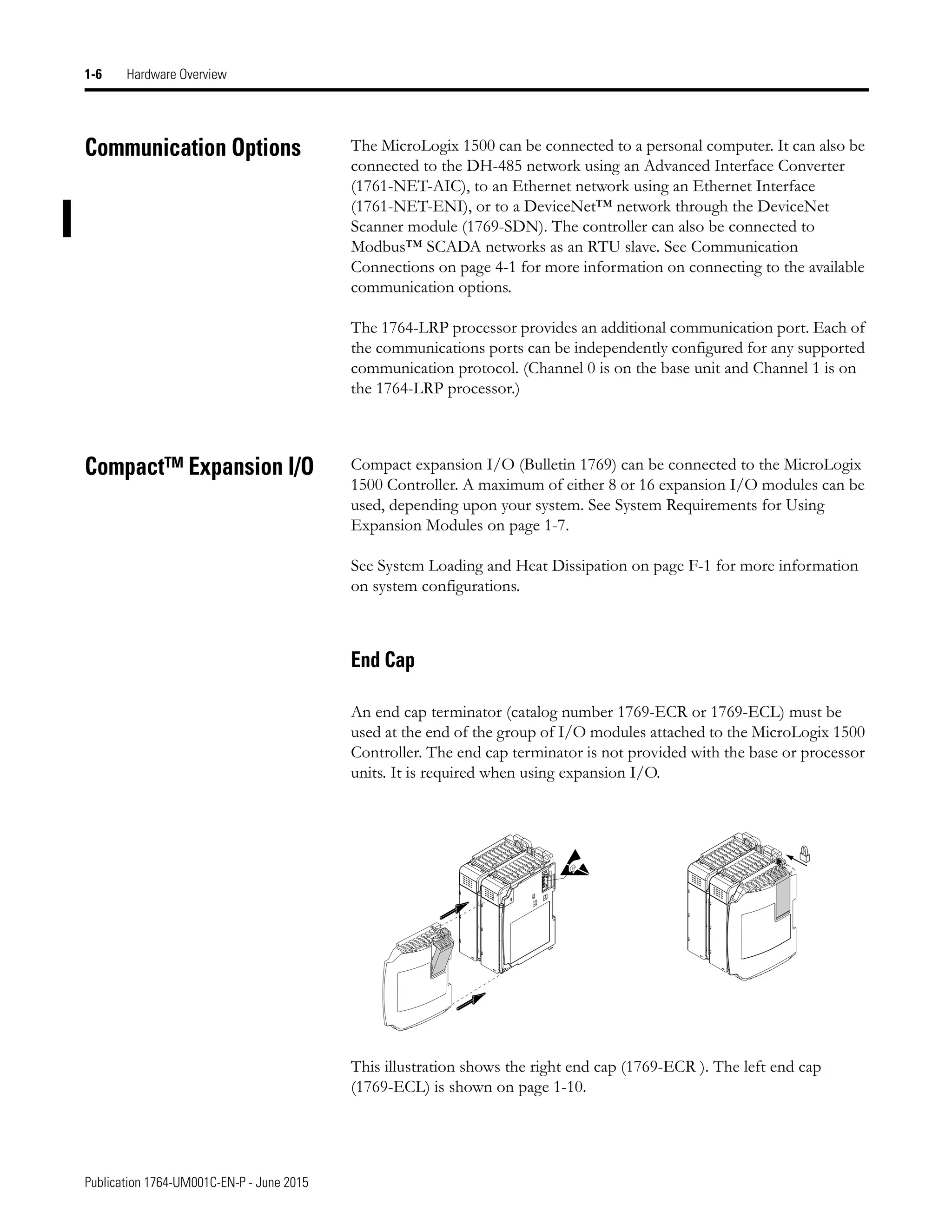 1-6 Hardware Overview

Communication Options

The MicroLogix 1500 can be connected to a personal computer. It can also be connected to the DH-485 network using an Advanced Interface Converter (1761-NET-AIC), to an Ethernet network using an Ethernet Interface (1761-NET-ENI), or to a DeviceNet™ network through the DeviceNet Scanner module (1769-SDN). The controller can also be connected to Modbus™ SCADA networks as an RTU slave. See Communication Connections on page 4-1 for more information on connecting to the available communication options.

The 1764-LRP processor provides an additional communication port. Each of the communications ports can be independently configured for any supported communication protocol. (Channel 0 is on the base unit and Channel 1 is on the 1764-LRP processor.)

Compact™ Expansion I/O

Compact expansion I/O (Bulletin 1769) can be connected to the MicroLogix 1500 Controller. A maximum of either 8 or 16 expansion I/O modules can be used, depending upon your system. See System Requirements for Using Expansion Modules on page 1-7.

See System Loading and Heat Dissipation on page F-1 for more information on system configurations.

End Cap

An end cap terminator (catalog number 1769-ECR or 1769-ECL) must be used at the end of the group of I/O modules attached to the MicroLogix 1500 Controller. The end cap terminator is not provided with the base or processor units. It is required when using expansion I/O.

This illustration shows the right end cap (1769-ECR ). The left end cap (1769-ECL) is shown on page 1-10.

Publication 1764-UM001C-EN-P - June 2015