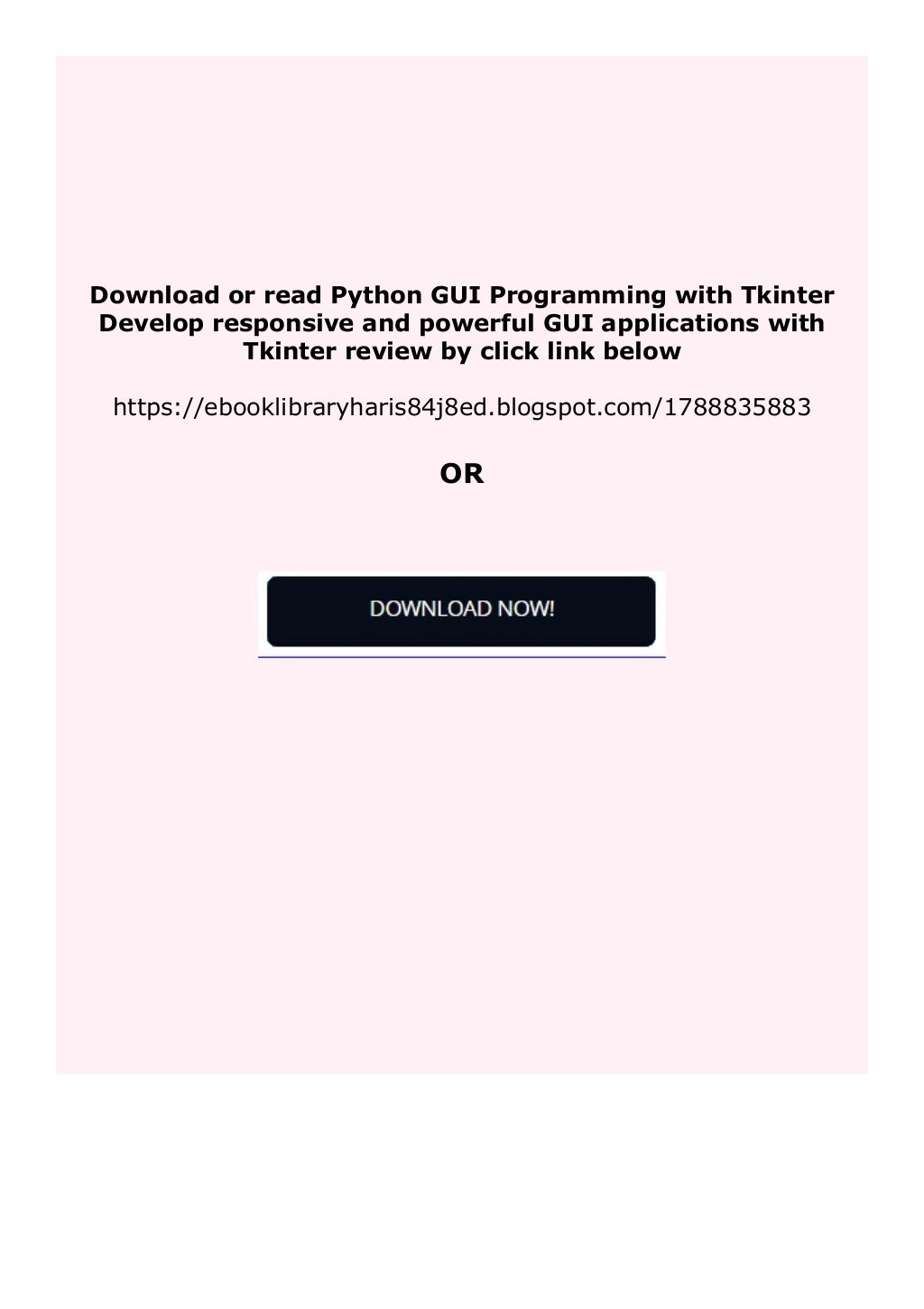 Download or read Python GUI Programming with Tkinter Develop responsive and powerful GUI applications with Tkinter review by click link below

https://ebooklibraryharis84j8ed.blogspot.com/1788835883

OR

DOWNLOAD NOW!