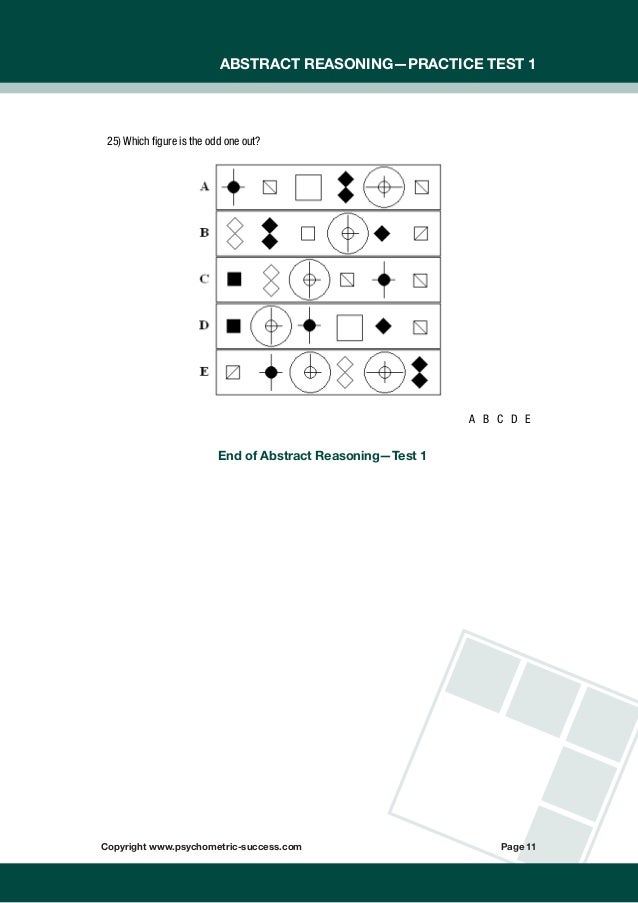 ABSTRACT REASONING—PRACTICE TEST 1

25) Which figure is the odd one out?

A
B
C
D
E

A B C D E

End of Abstract Reasoning—Test 1

Copyright www.psychometric-success.com

Page 11