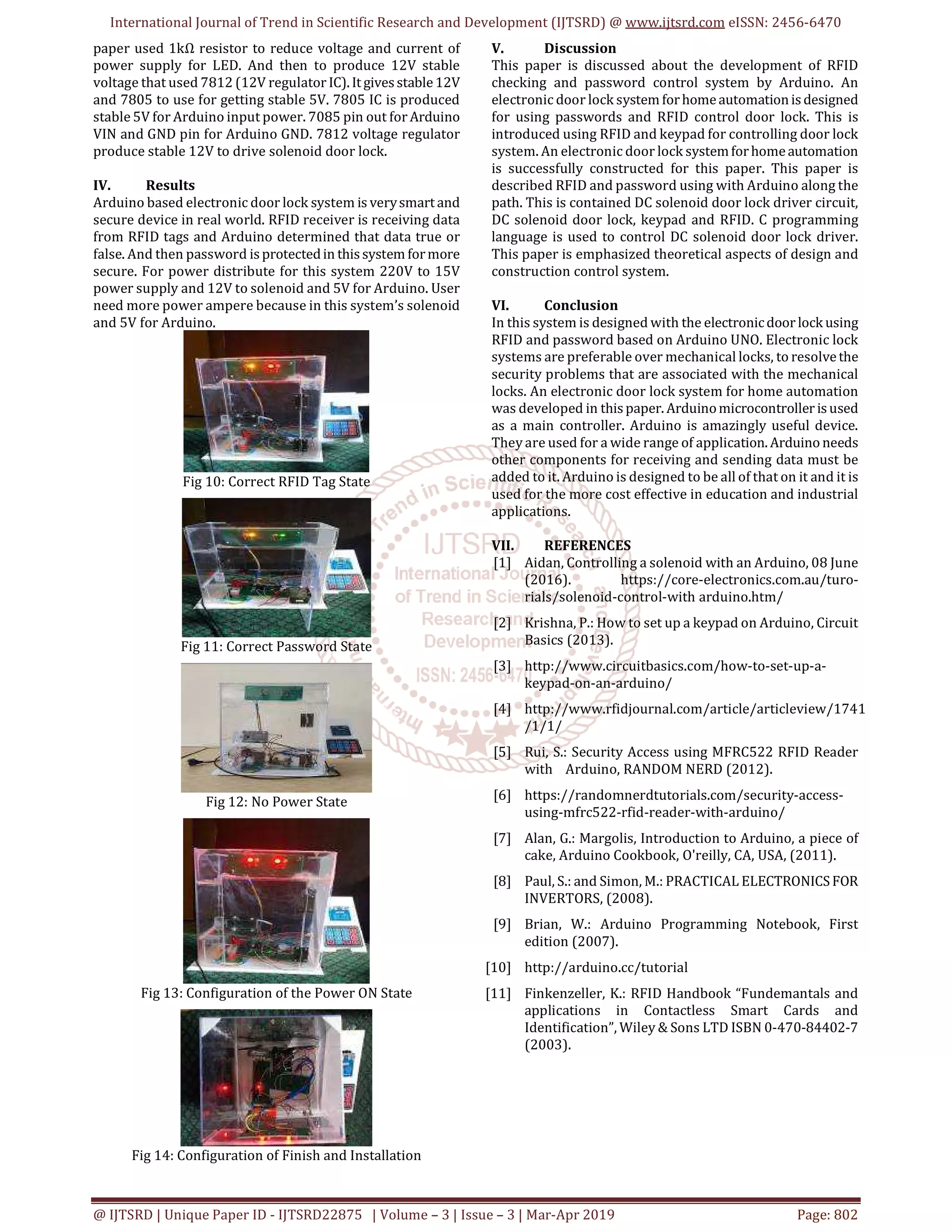 International Journal of Trend in Scientific Research and Development (IJTSRD) @ www.ijtsrd.com eISSN: 2456-6470

paper used 1kΩ resistor to reduce voltage and current of power supply for LED. And then to produce 12V stable voltage that used 7812 (12V regulator IC). It gives stable 12V and 7805 to use for getting stable 5V. 7805 IC is produced stable 5V for Arduino input power. 7085 pin out for Arduino VIN and GND pin for Arduino GND. 7812 voltage regulator produce stable 12V to drive solenoid door lock.

IV. Results
Arduino based electronic door lock system is very smart and secure device in real world. RFID receiver is receiving data from RFID tags and Arduino determined that data true or false. And then password is protected in this system for more secure. For power distribute for this system 220V to 15V power supply and 12V to solenoid and 5V for Arduino. User need more power ampere because in this system's solenoid and 5V for Arduino.

Fig 10: Correct RFID Tag State

Fig 11: Correct Password State

Fig 12: No Power State

Fig 13: Configuration of the Power ON State

Fig 14: Configuration of Finish and Installation

V. Discussion
This paper is discussed about the development of RFID checking and password control system by Arduino. An electronic door lock system for home automation is designed for using passwords and RFID control door lock. This is introduced using RFID and keypad for controlling door lock system. An electronic door lock system for home automation is successfully constructed for this paper. This paper is described RFID and password using with Arduino along the path. This is contained DC solenoid door lock driver circuit, DC solenoid door lock, keypad and RFID. C programming language is used to control DC solenoid door lock driver. This paper is emphasized theoretical aspects of design and construction control system.

VI. Conclusion
In this system is designed with the electronic door lock using RFID and password based on Arduino UNO. Electronic lock systems are preferable over mechanical locks, to resolve the security problems that are associated with the mechanical locks. An electronic door lock system for home automation was developed in this paper. Arduino microcontroller is used as a main controller. Arduino is amazingly useful device. They are used for a wide range of application. Arduino needs other components for receiving and sending data must be added to it. Arduino is designed to be all of that on it and it is used for the more cost effective in education and industrial applications.

VII. REFERENCES
[1] Aidan, Controlling a solenoid with an Arduino, 08 June (2016). https://core-electronics.com.au/turorials/solenoid-control-with arduino.htm/
[2] Krishna, P.: How to set up a keypad on Arduino, Circuit Basics (2013).
[3] http://www.circuitbasics.com/how-to-set-up-a-keypad-on-an-arduino/
[4] http://www.rfidjournal.com/article/articleview/1741/1/1/
[5] Rui, S.: Security Access using MFRC522 RFID Reader with Arduino, RANDOM NERD (2012).
[6] https://randomnerdtutorials.com/security-access-using-mfrc522-rfid-reader-with-arduino/
[7] Alan, G.: Margolis, Introduction to Arduino, a piece of cake, Arduino Cookbook, O'reilly, CA, USA, (2011).
[8] Paul, S.: and Simon, M.: PRACTICAL ELECTRONICS FOR INVERTORS, (2008).
[9] Brian, W.: Arduino Programming Notebook, First edition (2007).
[10] http://arduino.cc/tutorial
[11] Finkenzeller, K.: RFID Handbook "Fundemantals and applications in Contactless Smart Cards and Identification", Wiley & Sons LTD ISBN 0-470-84402-7 (2003).

IJTSRD International Journal of Trend in Scientific Research and Development ISSN: 2456-6470

@ IJTSRD | Unique Paper ID - IJTSRD22875 | Volume – 3 | Issue – 3 | Mar-Apr 2019 Page: 802