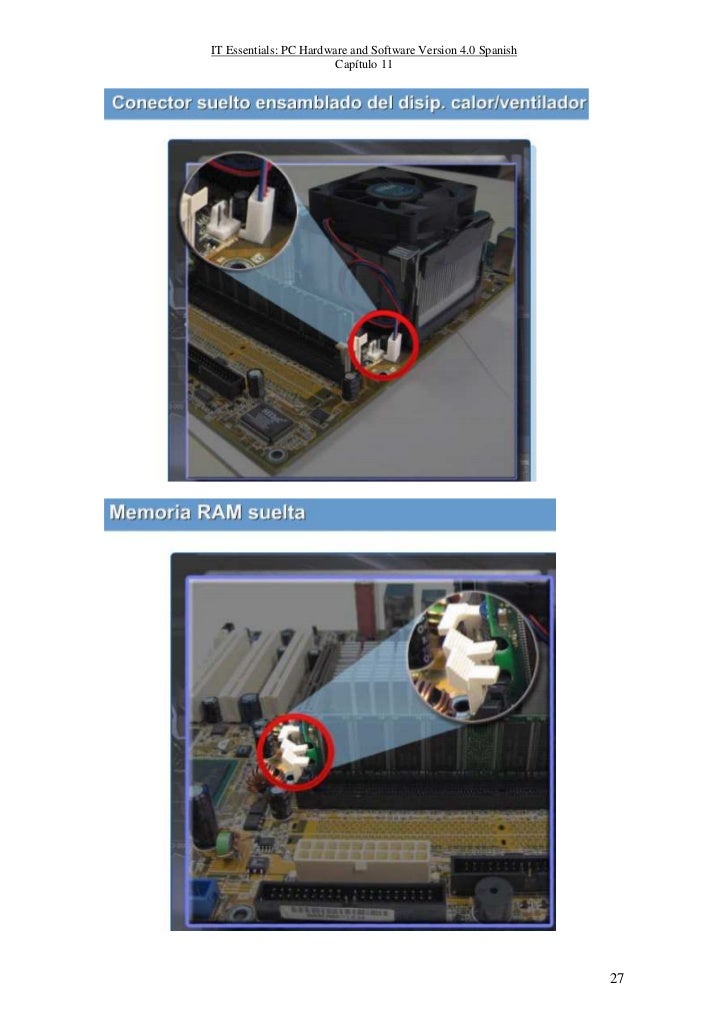 IT Essentials: PC Hardware and Software Version 4.0 Spanish
Capítulo 11

Conector suelto ensamblado del disip. calor/ventilador

Memoria RAM suelta

27