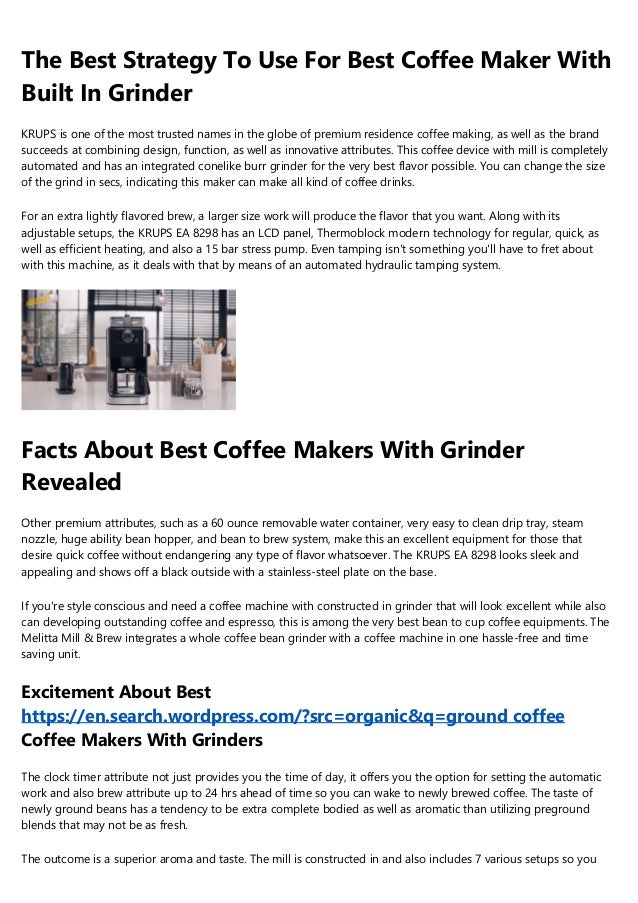 The Best Strategy To Use For Best Coffee Maker With Built In Grinder

KRUPS is one of the most trusted names in the globe of premium residence coffee making, as well as the brand succeeds at combining design, function, as well as innovative attributes. This coffee device with mill is completely automated and has an integrated conelike burr grinder for the very best flavor possible. You can change the size of the grind in secs, indicating this maker can make all kind of coffee drinks.

For an extra lightly flavored brew, a larger size work will produce the flavor that you want. Along with its adjustable setups, the KRUPS EA 8298 has an LCD panel, Thermoblock modern technology for regular, quick, as well as efficient heating, and also a 15 bar stress pump. Even tamping isn't something you'll have to fret about with this machine, as it deals with that by means of an automated hydraulic tamping system.

Facts About Best Coffee Makers With Grinder Revealed

Other premium attributes, such as a 60 ounce removable water container, very easy to clean drip tray, steam nozzle, huge ability bean hopper, and bean to brew system, make this an excellent equipment for those that desire quick coffee without endangering any type of flavor whatsoever. The KRUPS EA 8298 looks sleek and appealing and shows off a black outside with a stainless-steel plate on the base.

If you're style conscious and need a coffee machine with constructed in grinder that will look excellent while also can developing outstanding coffee and espresso, this is among the very best bean to cup coffee equipments. The Melitta Mill & Brew integrates a whole coffee bean grinder with a coffee machine in one hassle-free and time saving unit.

Excitement About Best https://en.search.wordpress.com/?src=organic&q=ground coffee Coffee Makers With Grinders

The clock timer attribute not just provides you the time of day, it offers you the option for setting the automatic work and also brew attribute up to 24 hrs ahead of time so you can wake to newly brewed coffee. The taste of newly ground beans has a tendency to be extra complete bodied as well as aromatic than utilizing preground blends that may not be as fresh.

The outcome is a superior aroma and taste. The mill is constructed in and also includes 7 various setups so you