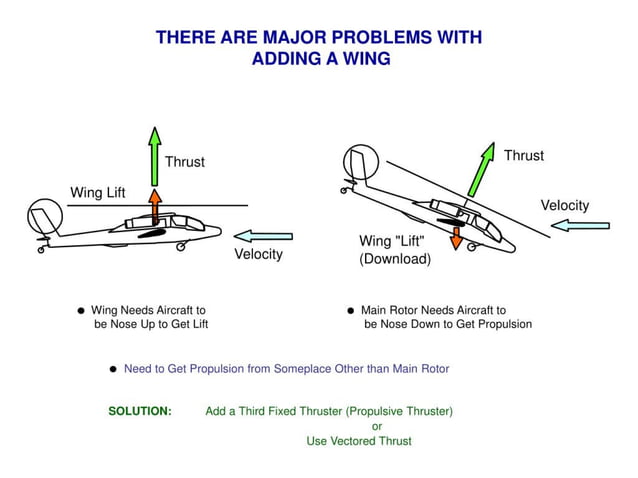 THERE ARE MAJOR PROBLEMS WITH ADDING A WING

Thrust

Wing Lift

Velocity

Thrust

Velocity

Wing "Lift" (Download)

● Wing Needs Aircraft to be Nose Up to Get Lift

● Main Rotor Needs Aircraft to be Nose Down to Get Propulsion

● Need to Get Propulsion from Someplace Other than Main Rotor

SOLUTION: Add a Third Fixed Thruster (Propulsive Thruster) or Use Vectored Thrust